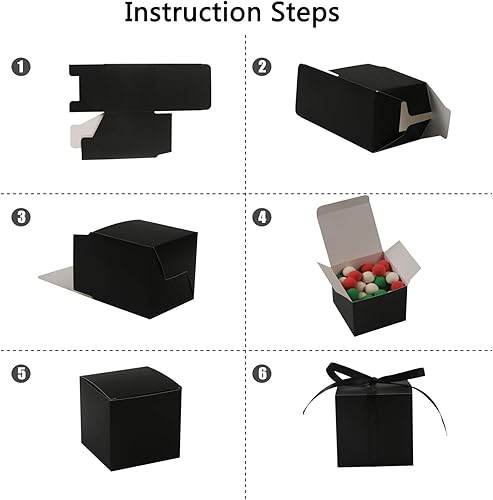 Instruction Steps

1

2

3

4

5

6