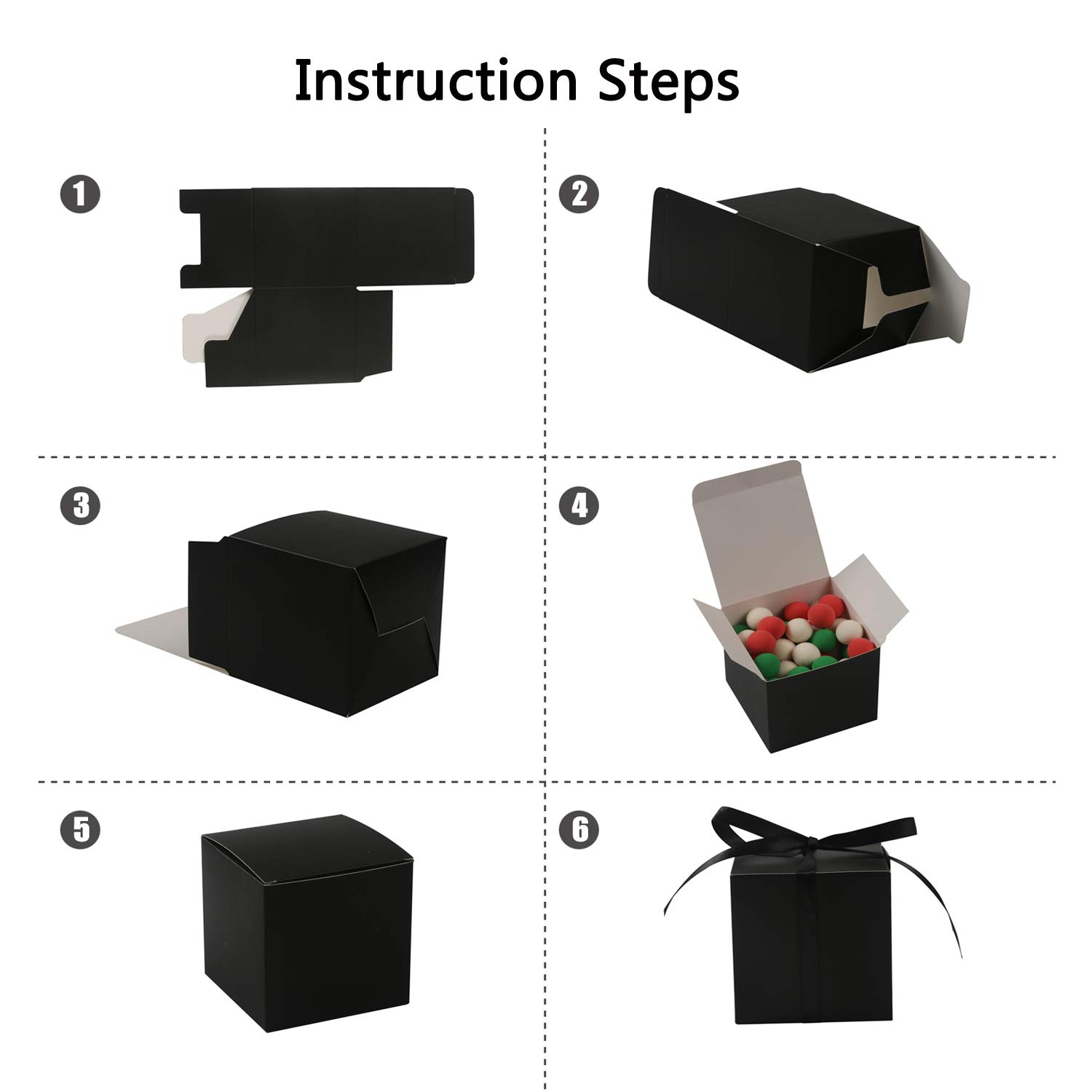 Instruction Steps

1

2

3

4

5

6