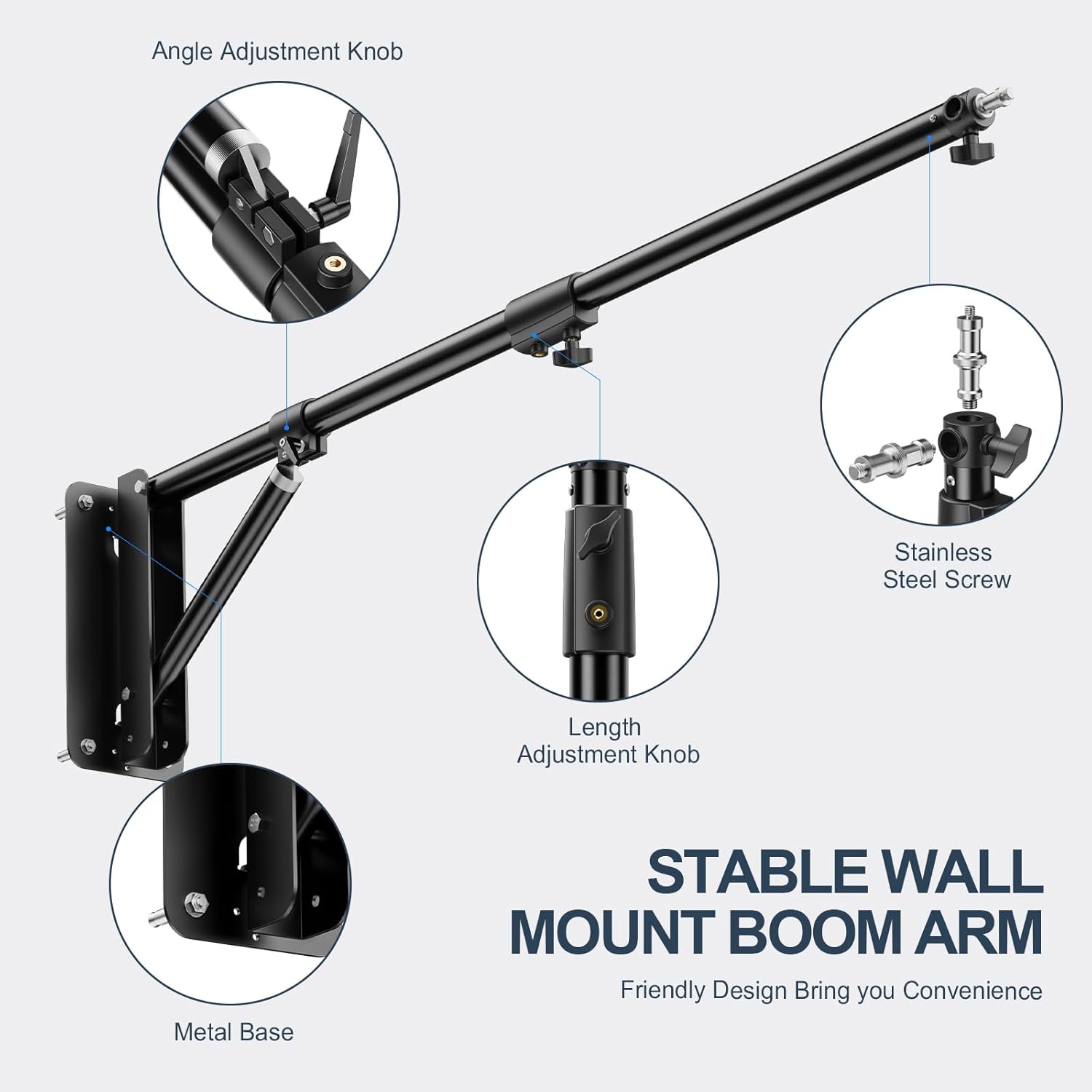 Angle Adjustment Knob

Stainless Steel Screw

Length Adjustment Knob

Metal Base

STABLE WALL MOUNT BOOM ARM

Friendly Design Bring you Convenience