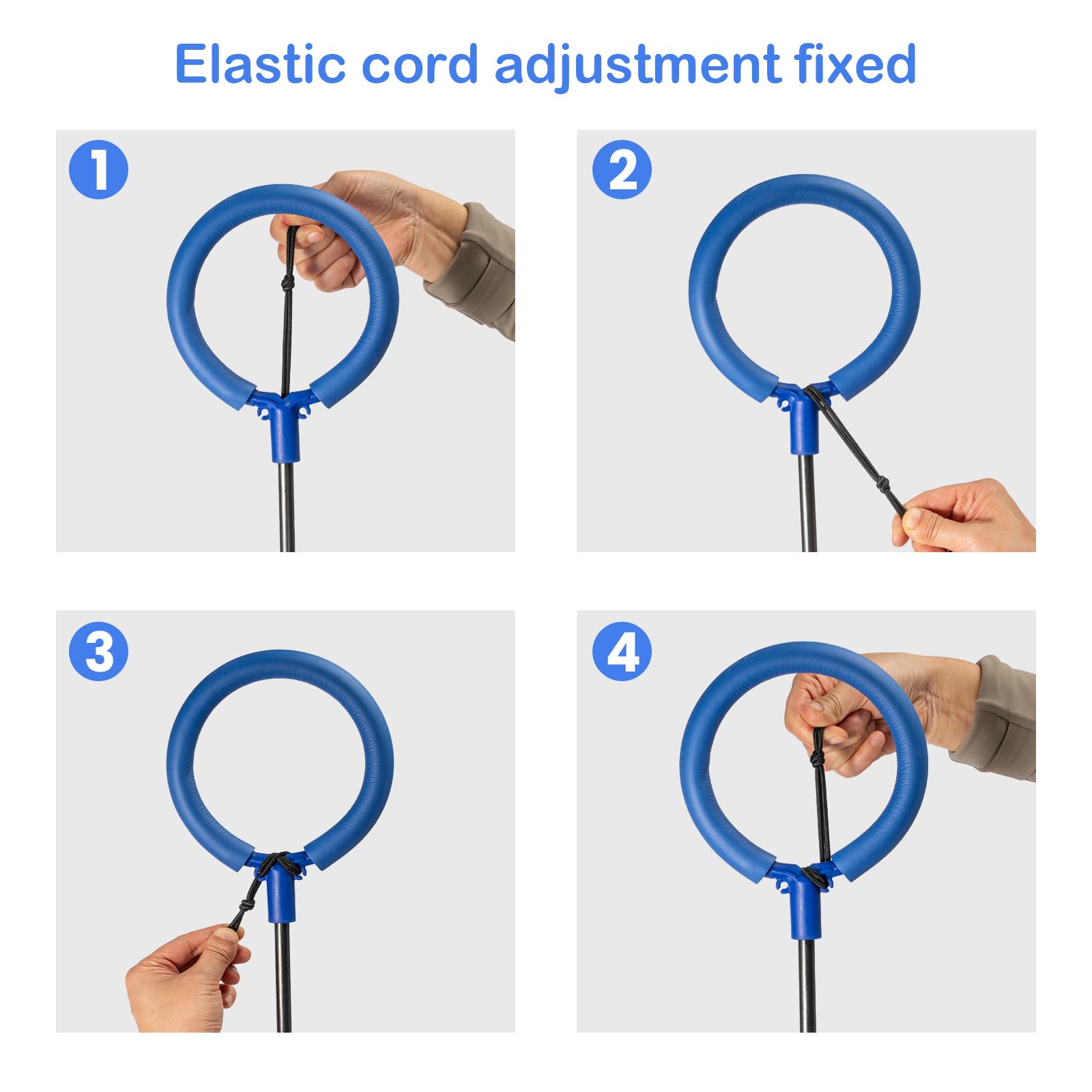 Elastic cord adjustment fixed

1

2

3

4