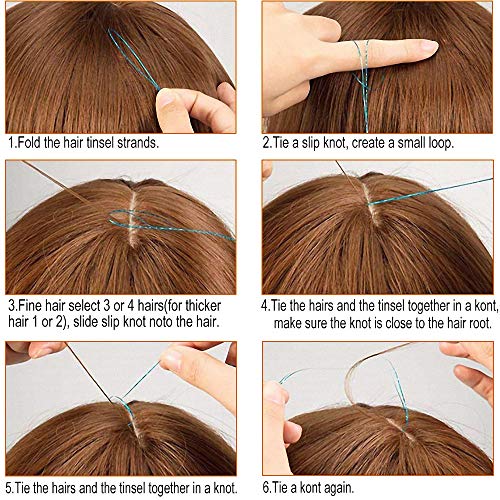 1.Fold the hair tinsel strands.

2.Tie a slip knot, create a small loop.

3.Fine hair select 3 or 4 hairs(for thicker hair 1 or 2), slide slip knot noto the hair.

4.Tie the hairs and the tinsel together in a kont, make sure the knot is close to the hair root.

5.Tie the hairs and the tinsel together in a knot.

6.Tie a kont again.