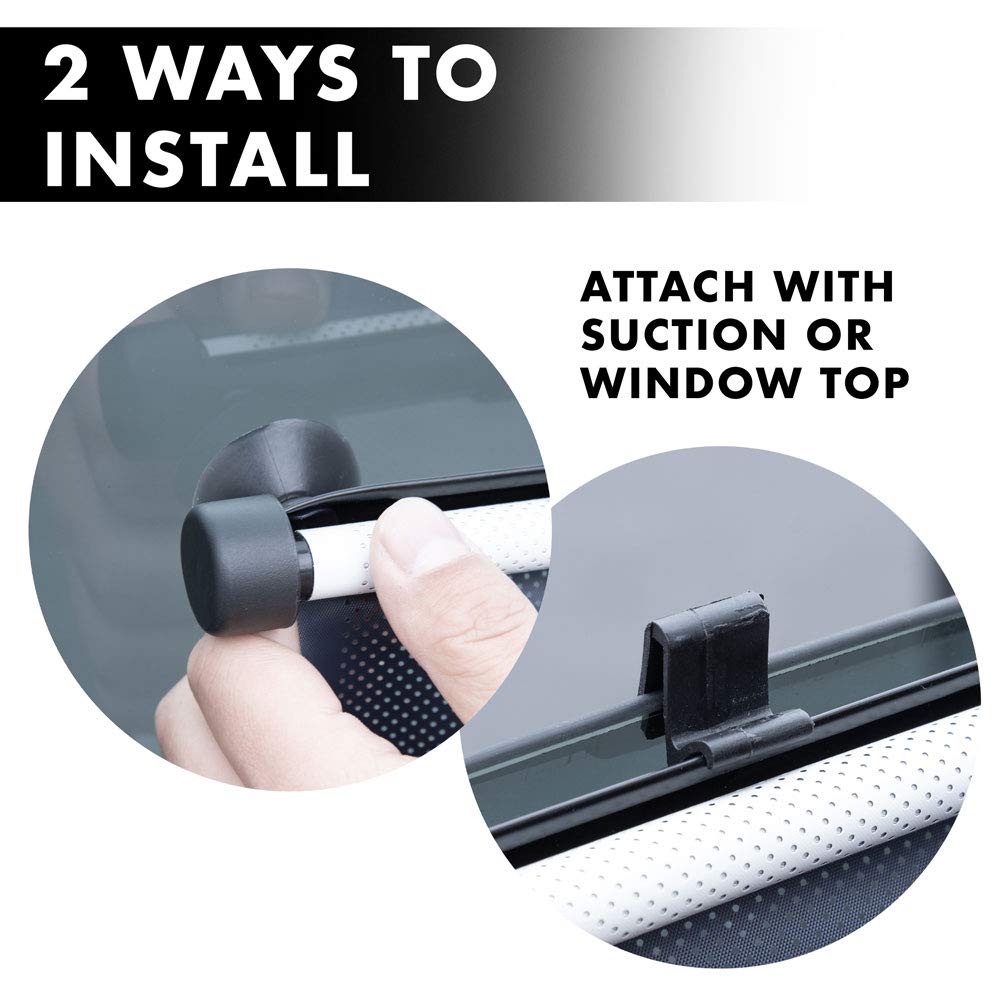 2 WAYS TO INSTALL

ATTACH WITH SUCTION OR WINDOW TOP