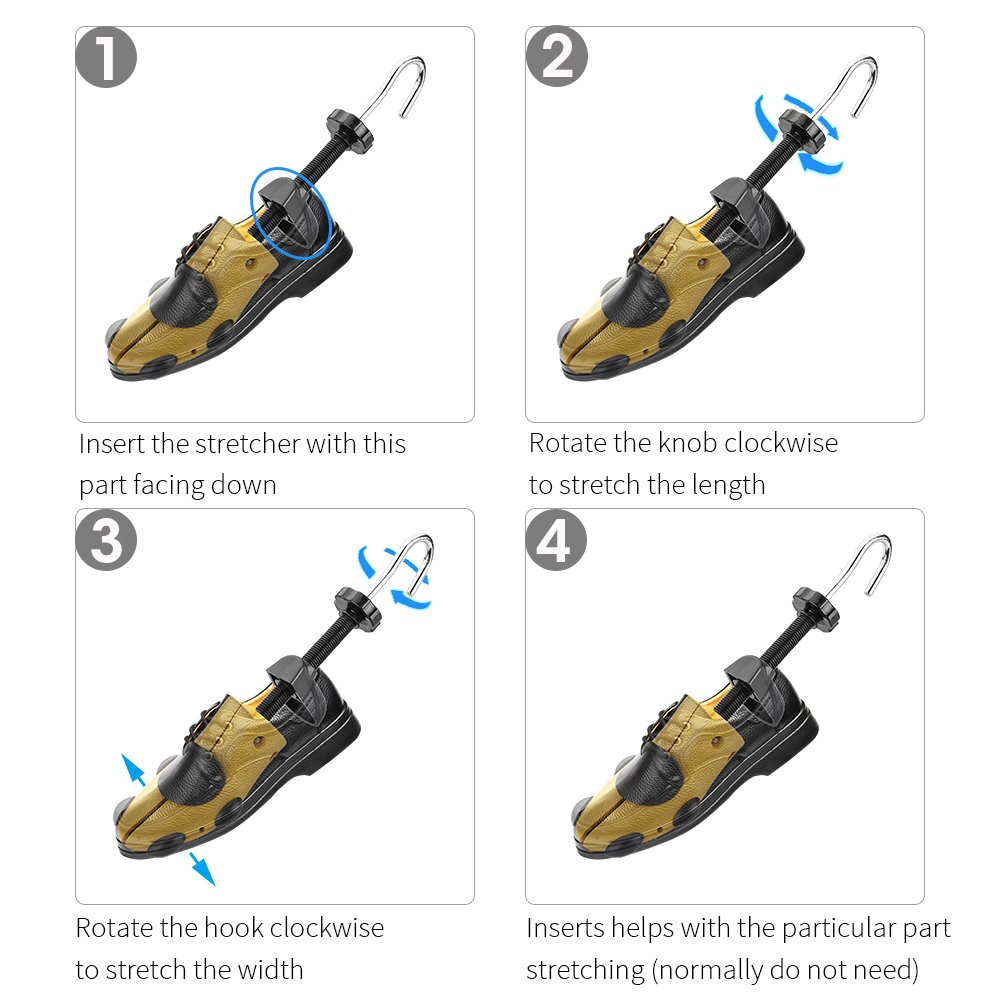 1

Insert the stretcher with this part facing down

2

Rotate the knob clockwise to stretch the length

3

Rotate the hook clockwise to stretch the width

4

Inserts helps with the particular part stretching (normally do not need)