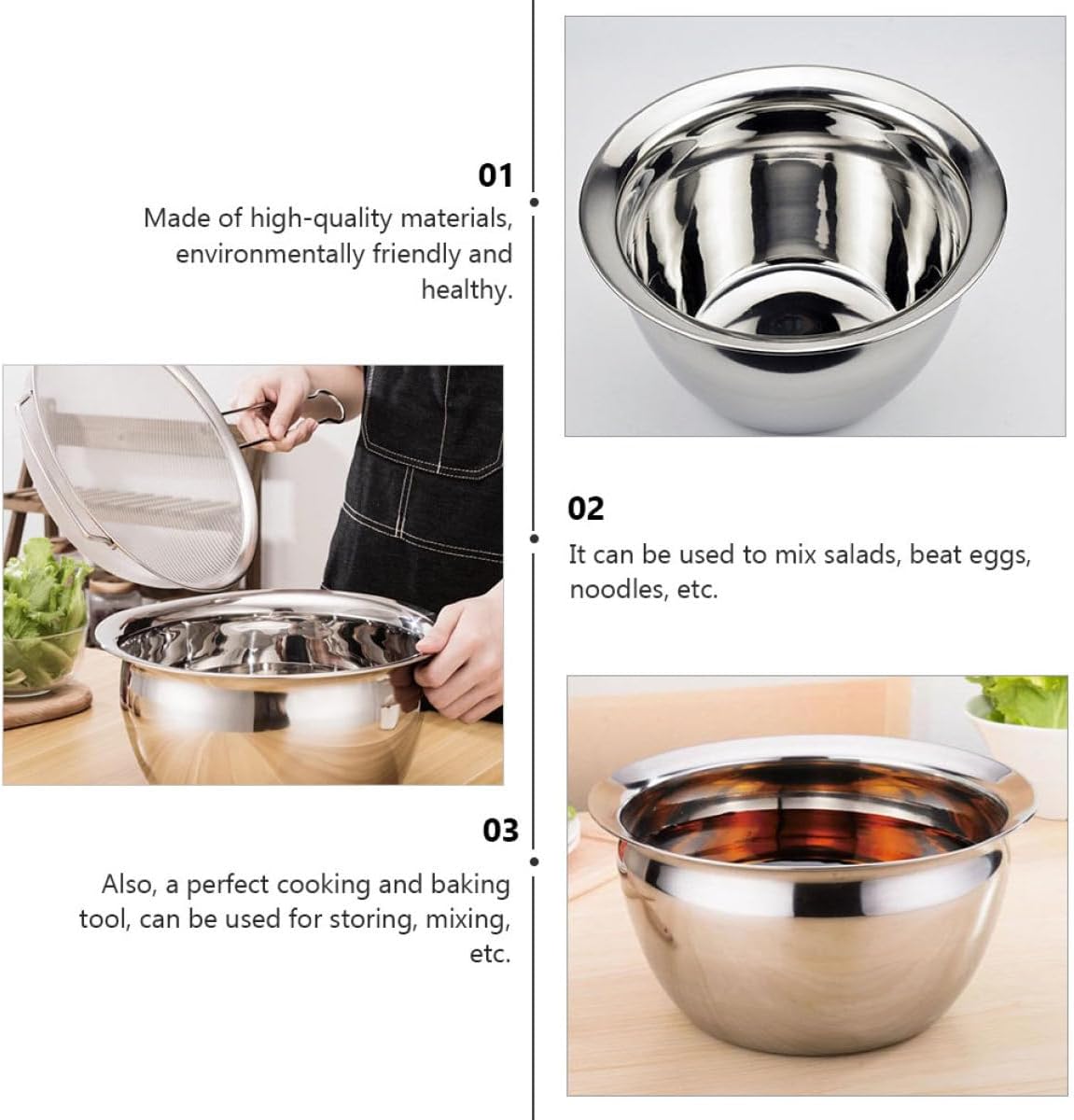 01

Made of high-quality materials, environmentally friendly and healthy.

02

It can be used to mix salads, beat eggs, noodles, etc.

03

Also, a perfect cooking and baking tool, can be used for storing, mixing, etc.