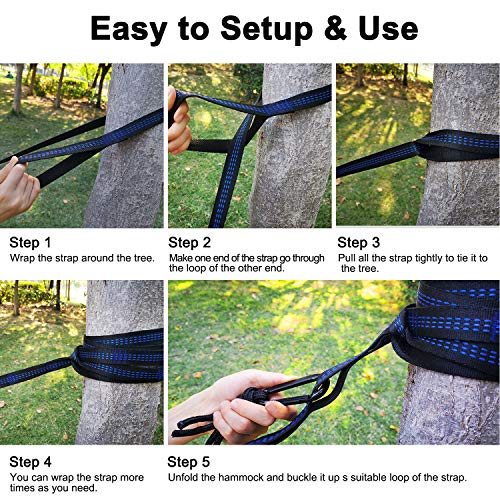 Easy to Setup & Use

Step 1
Wrap the strap around the tree.

Step 2
Make one end of the strap go through the loop of the other end.

Step 3
Pull all the strap tightly to tie it to the tree.

Step 4
You can wrap the strap more times as you need.

Step 5
Unfold the hammock and buckle it up s suitable loop of the strap.