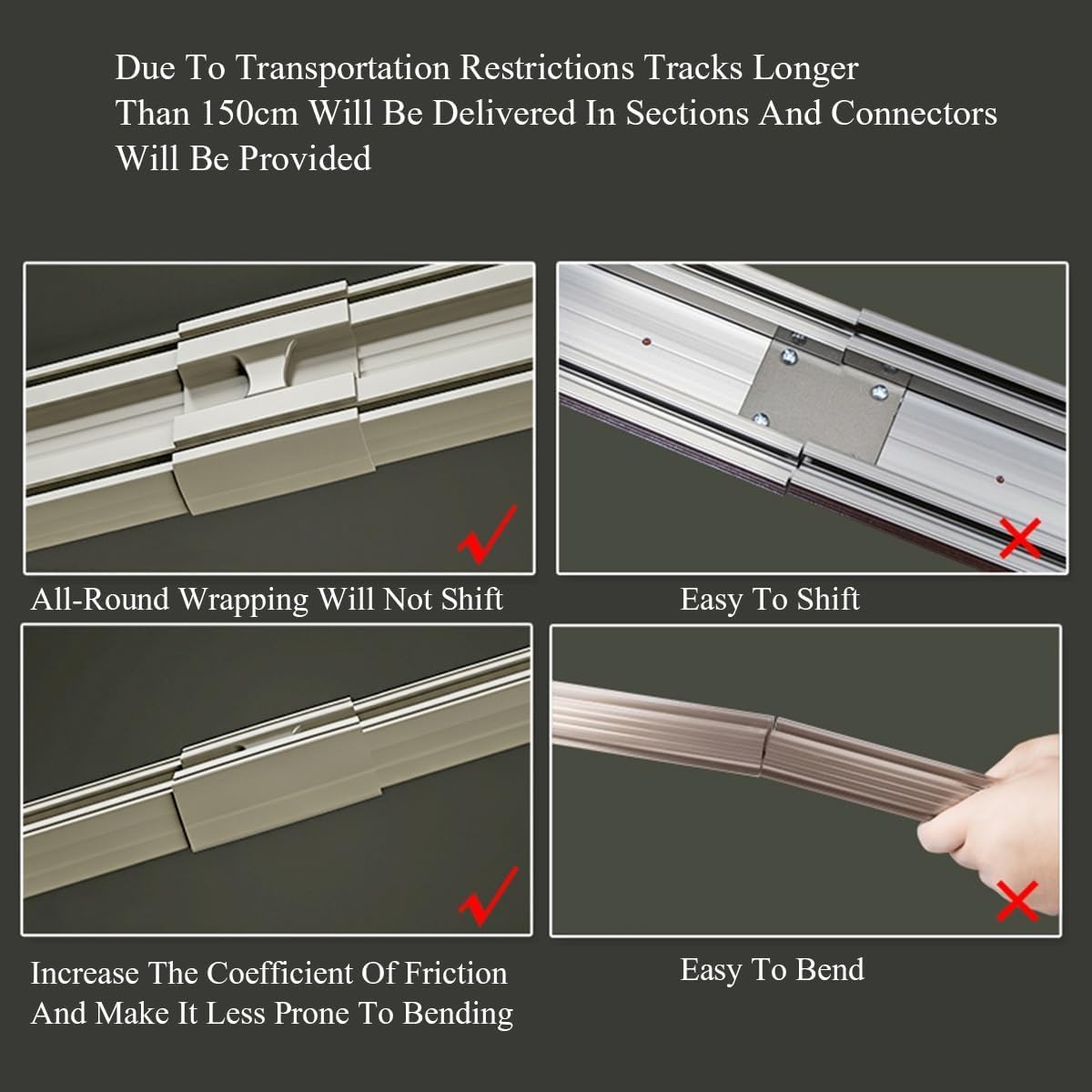 Due To Transportation Restrictions Tracks Longer Than 150cm Will Be Delivered In Sections And Connectors Will Be Provided

All-Round Wrapping Will Not Shift

Easy To Shift

Increase The Coefficient Of Friction And Make It Less Prone To Bending

Easy To Bend