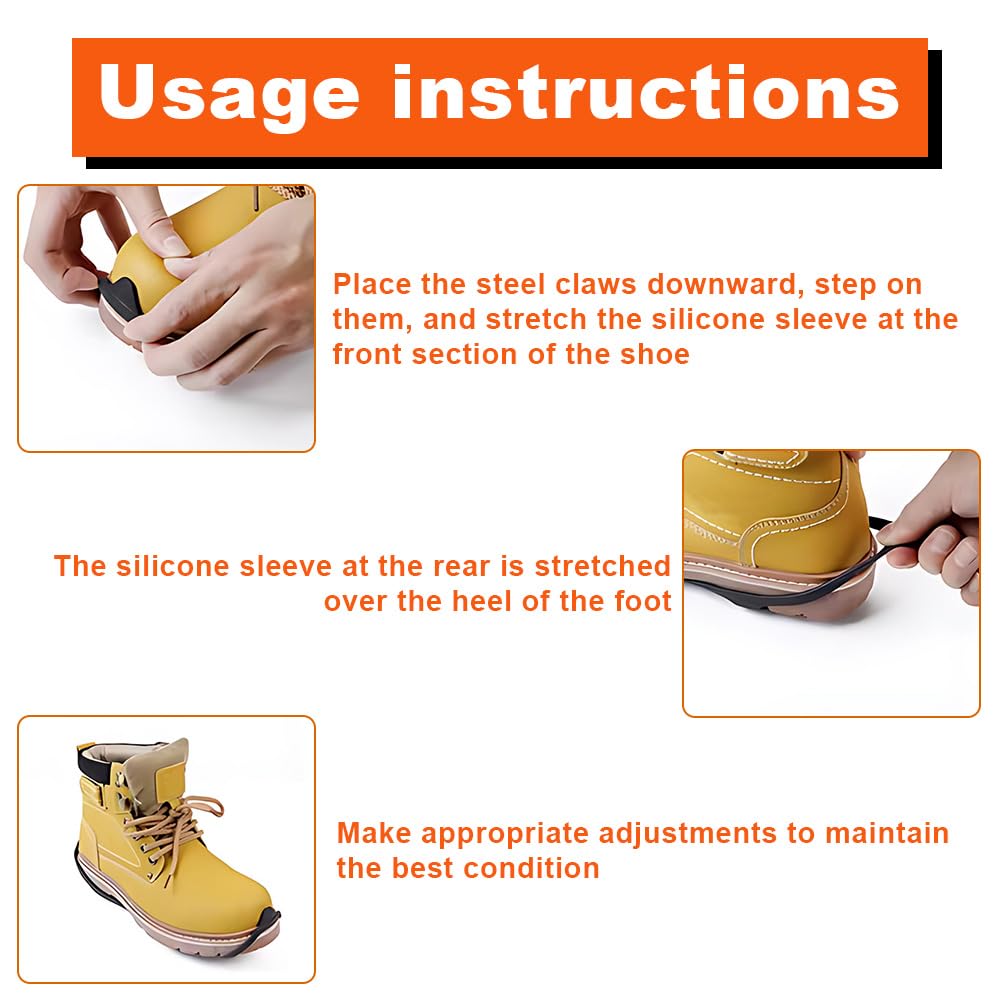 Usage instructions

Place the steel claws downward, step on them, and stretch the silicone sleeve at the front section of the shoe

The silicone sleeve at the rear is stretched over the heel of the foot

Make appropriate adjustments to maintain the best condition