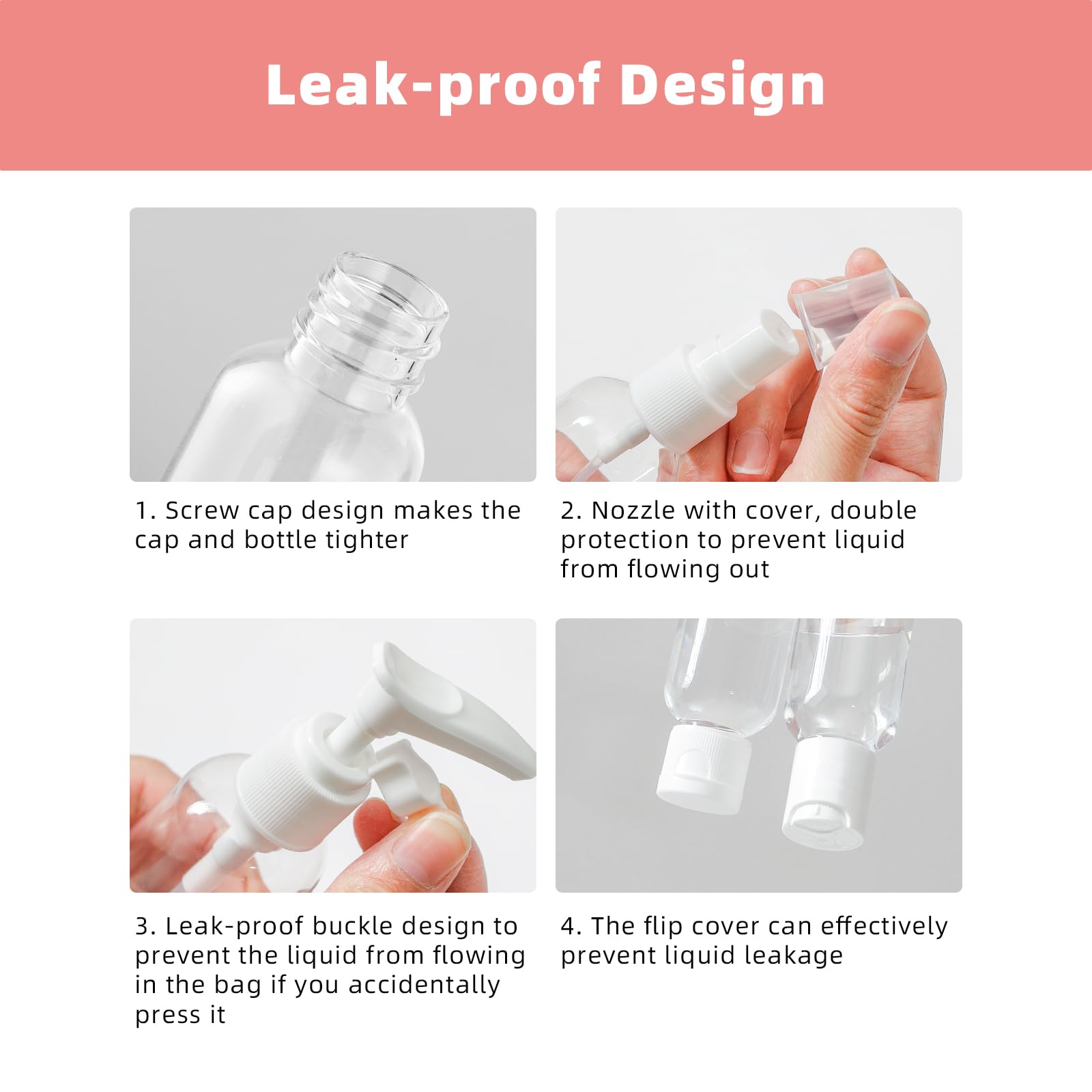 Leak-proof Design

1. Screw cap design makes the cap and bottle tighter

2. Nozzle with cover, double protection to prevent liquid from flowing out

3. Leak-proof buckle design to prevent the liquid from flowing in the bag if you accidentally press it

4. The flip cover can effectively prevent liquid leakage