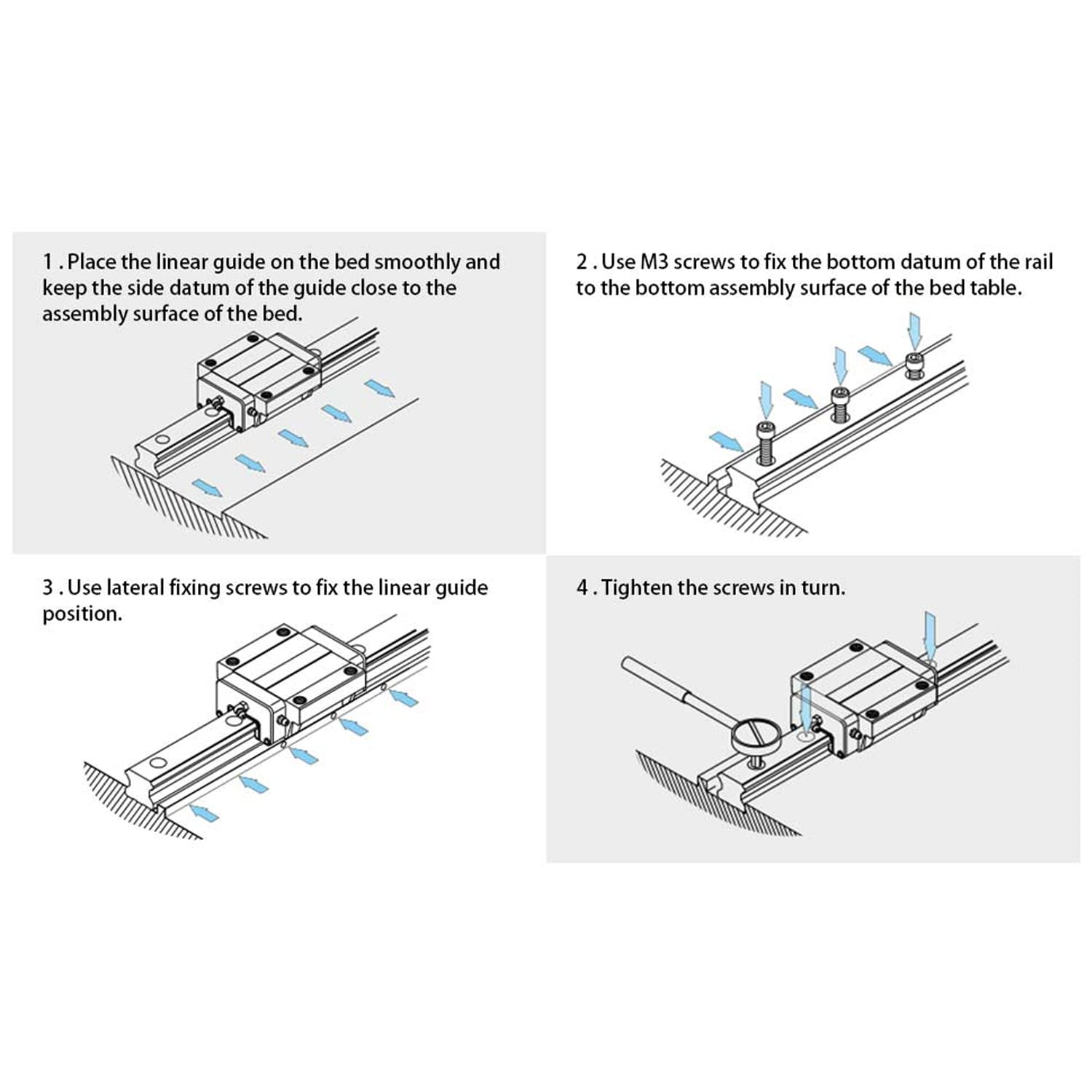 1 . Place the linear guide on the bed smoothly and keep the side datum of the guide close to the assembly surface of the bed.

2 . Use M3 screws to fix the bottom datum of the rail to the bottom assembly surface of the bed table.

3 . Use lateral fixing screws to fix the linear guide position.

4 . Tighten the screws in turn.