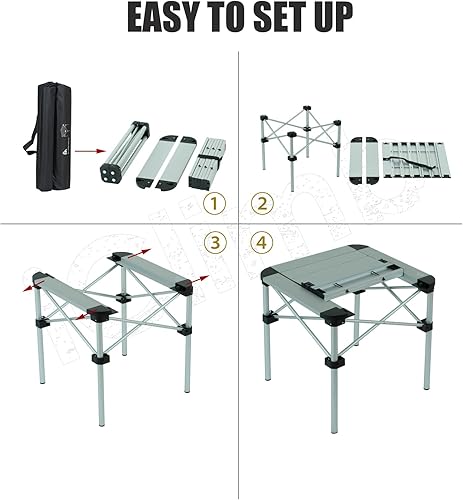 EASY TO SET UP

1

2

3

4