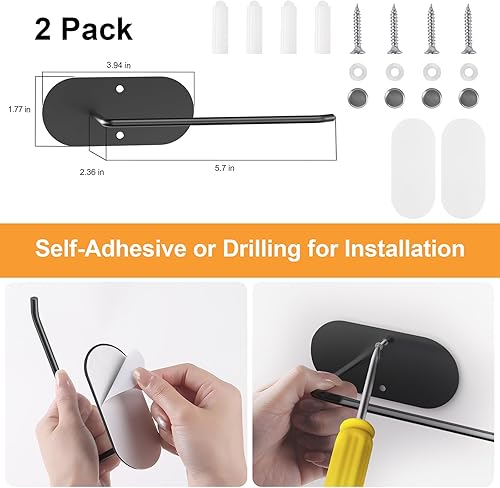 2 Pack

3.94 in

1.77 in

2.36 in

5.7 in

Self-Adhesive or Drilling for Installation