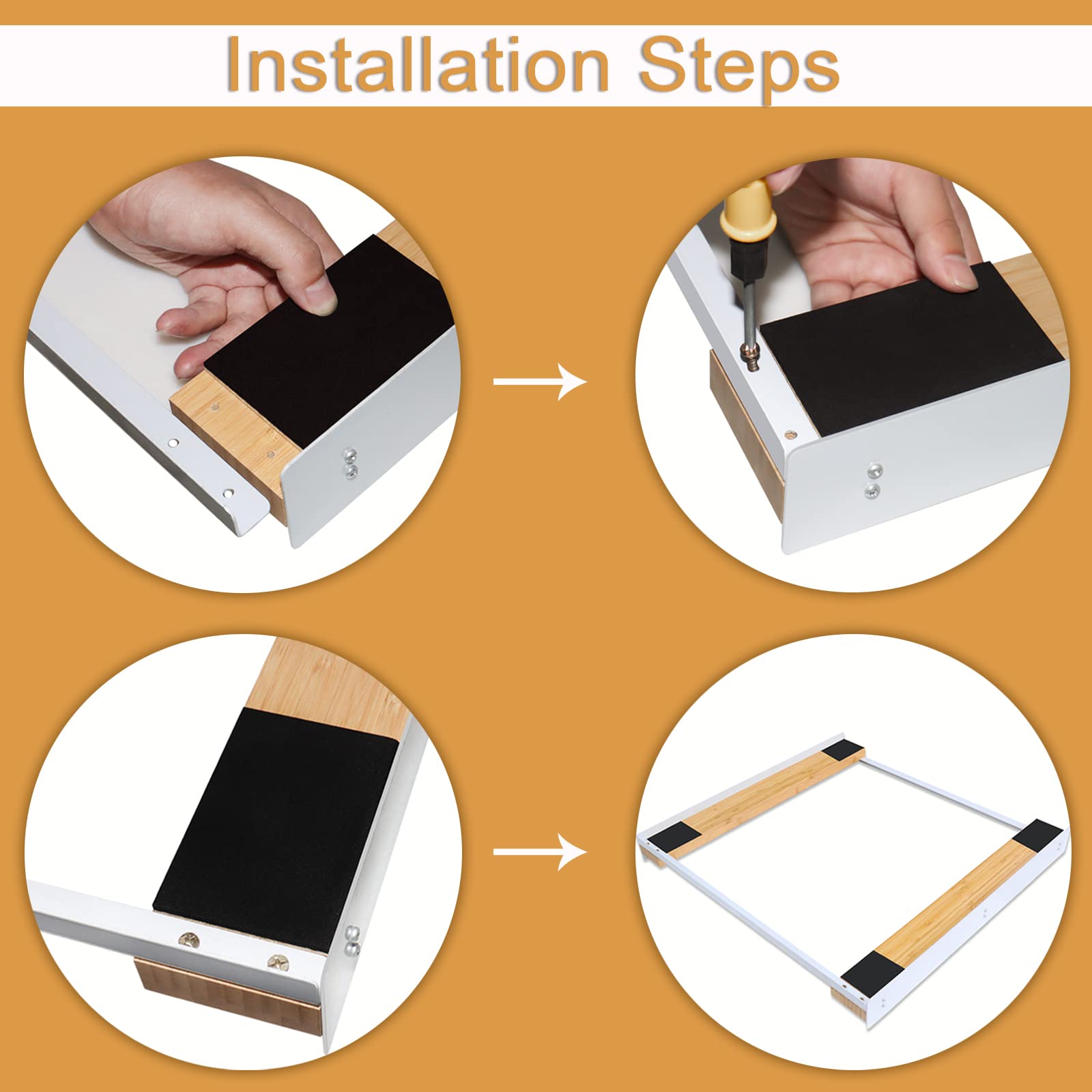 Installation Steps