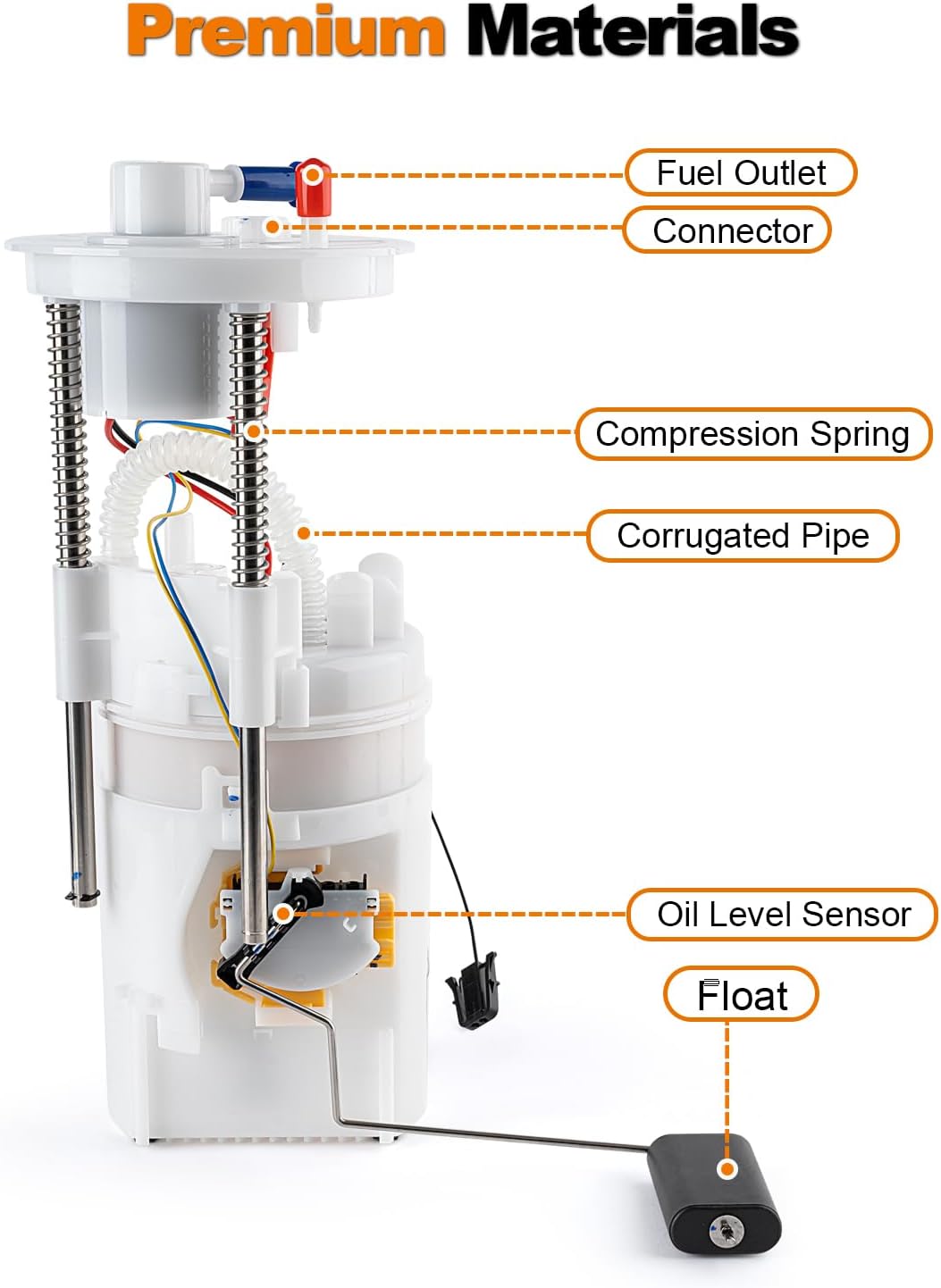 Premium Materials

Fuel Outlet

Connector

Compression Spring

Corrugated Pipe

Oil Level Sensor

Float