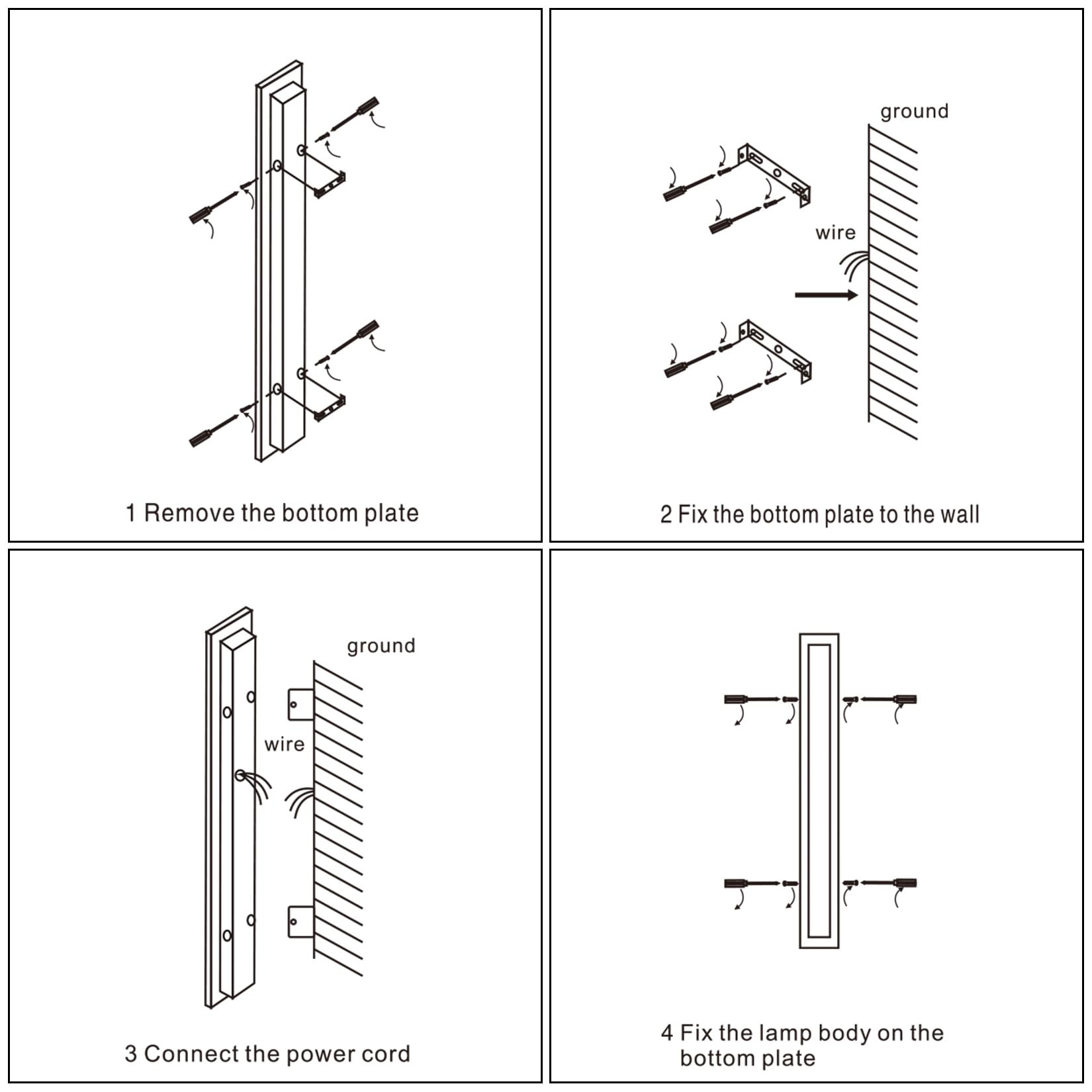 1 Remove the bottom plate

ground

wire

2 Fix the bottom plate to the wall

ground

wire

3 Connect the power cord

4 Fix the lamp body on the bottom plate