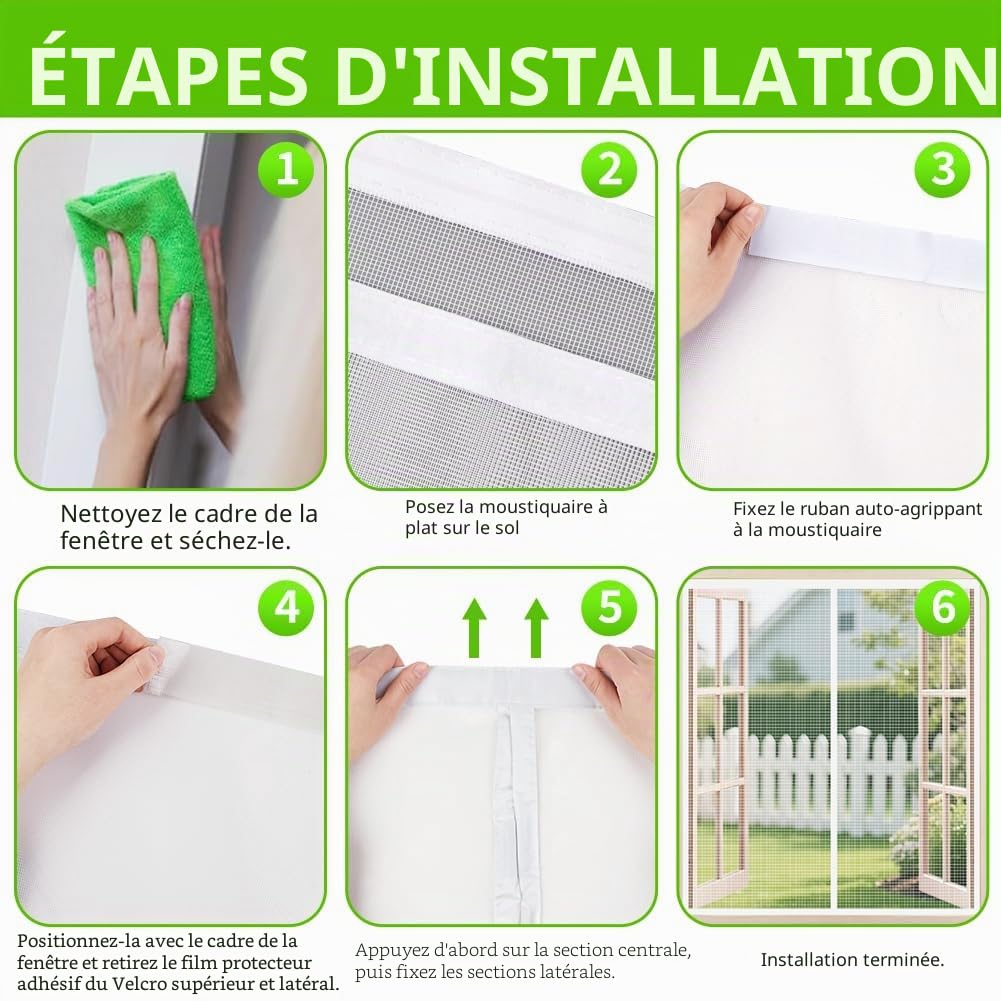 ÉTAPES D'INSTALLATION

1

Nettoyez le cadre de la fenêtre et séchez-le.

2

Posez la moustiquaire à plat sur le sol

3

Fixez le ruban auto-agrippant à la moustiquaire

4

Positionnez-la avec le cadre de la fenêtre et retirez le film protecteur adhésif du Velcro supérieur et latéral.

5

Appuyez d'abord sur la section centrale, puis fixez les sections latérales.

6

Installation terminée.