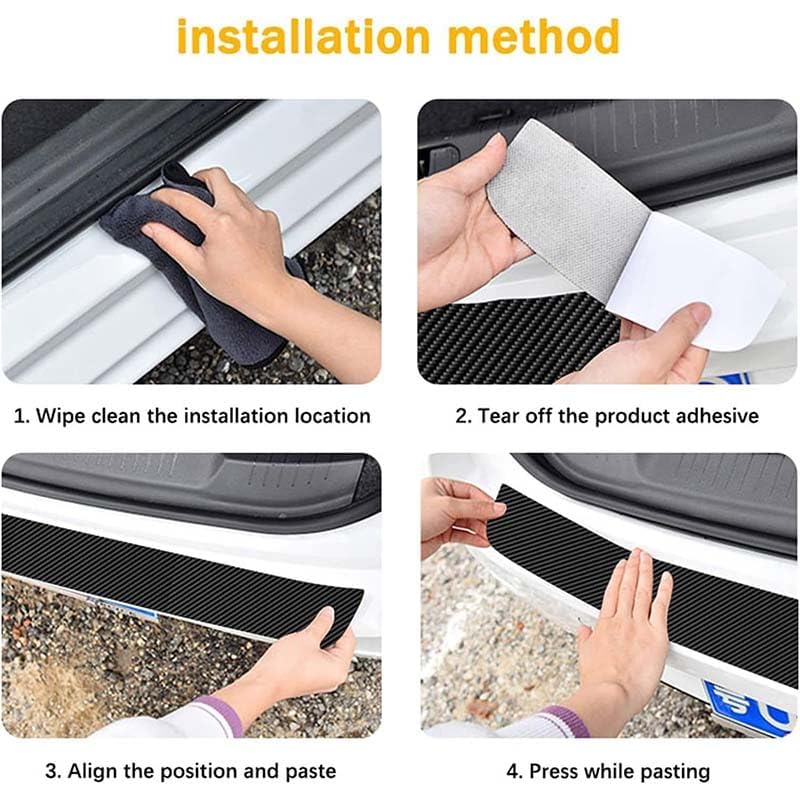 installation method

1. Wipe clean the installation location

2. Tear off the product adhesive

3. Align the position and paste

4. Press while pasting