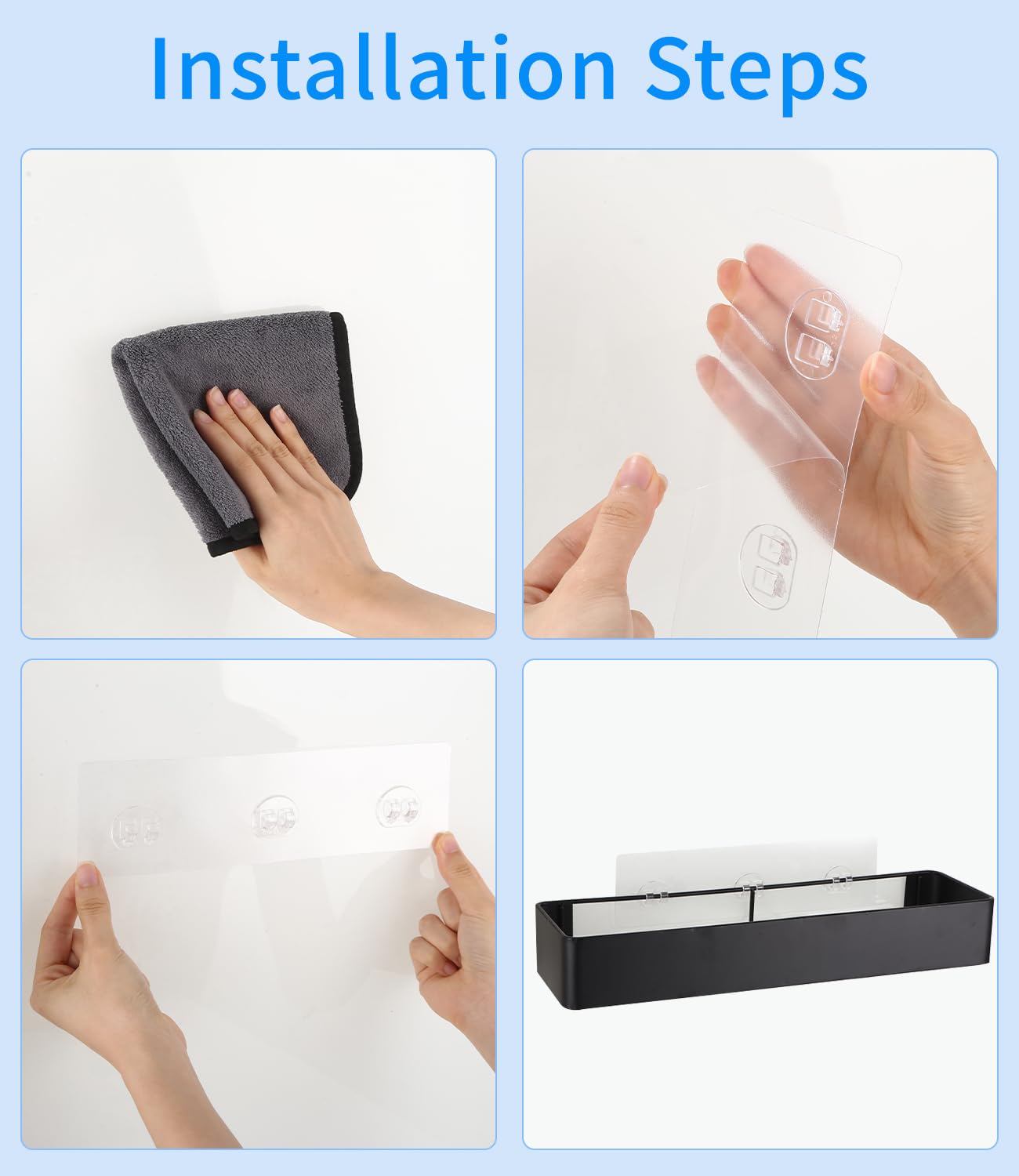 Installation Steps