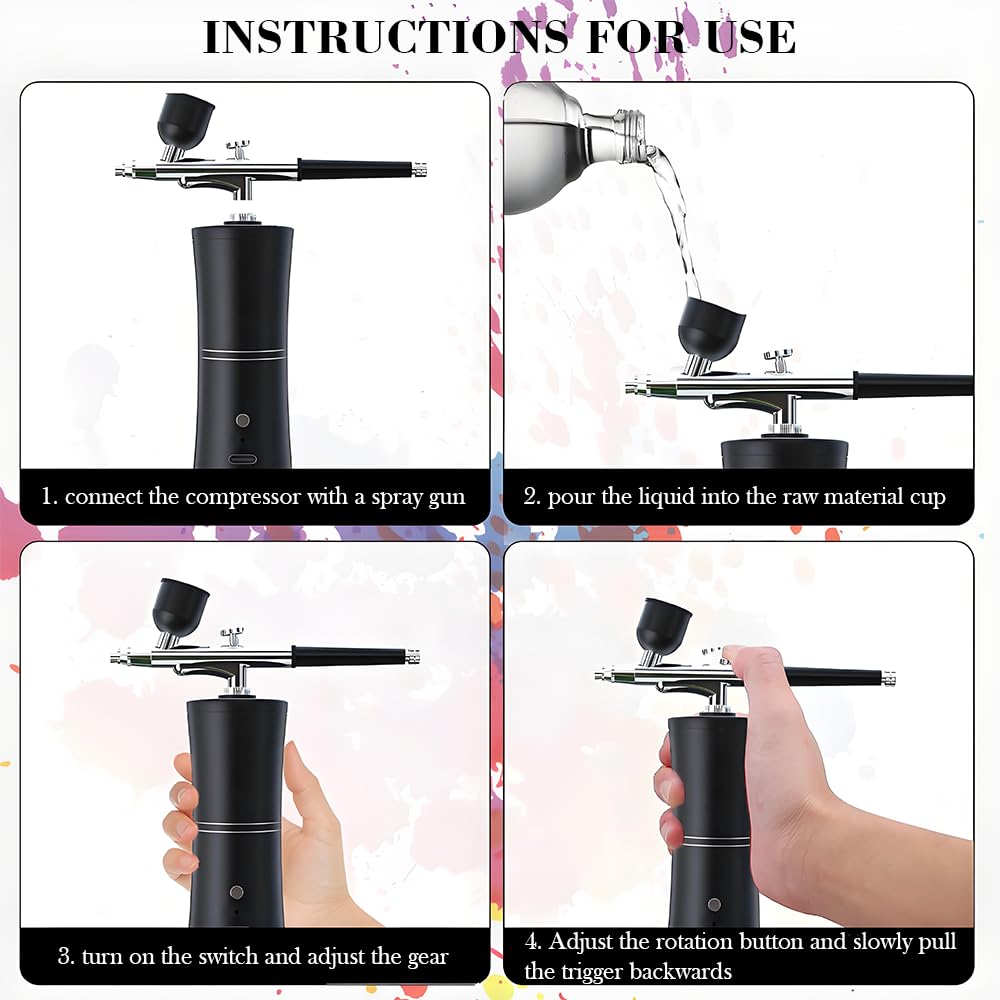 INSTRUCTIONS FOR USE

1. connect the compressor with a spray gun

2. pour the liquid into the raw material cup

3. turn on the switch and adjust the gear

4. Adjust the rotation button and slowly pull the trigger backwards