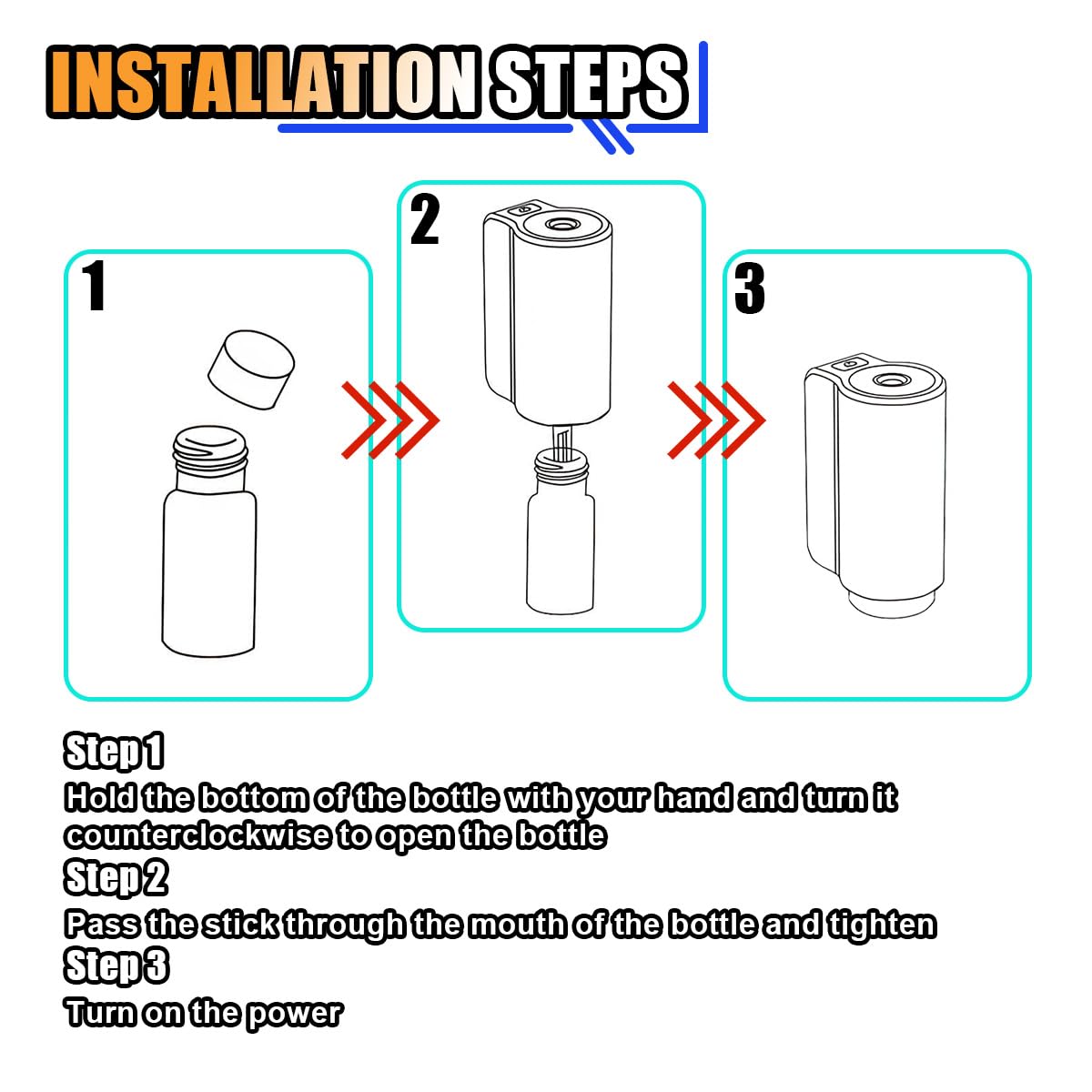 INSTALLATION STEPS

1

2

3

Step 1
Hold the bottom of the bottle with your hand and turn it counterclockwise to open the bottle
Step 2
Pass the stick through the mouth of the bottle and tighten
Step 3
Turn on the power