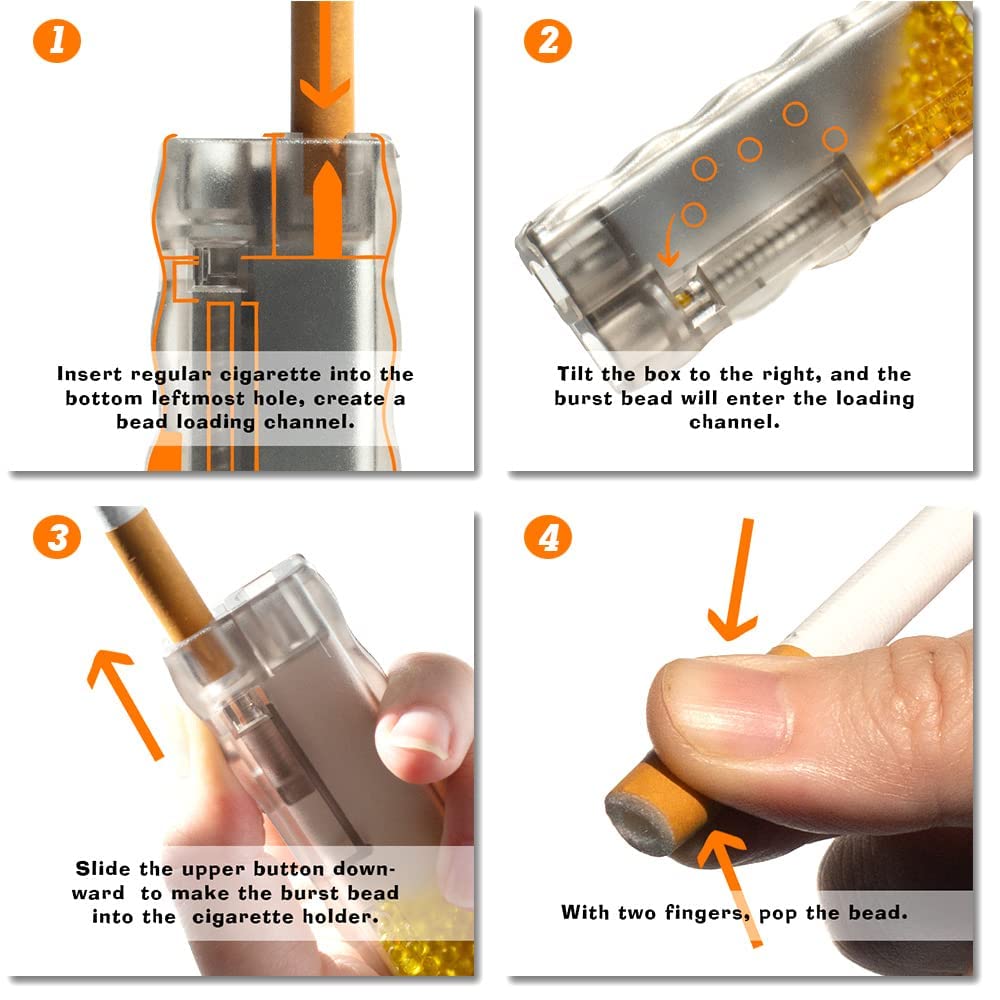 1

Insert regular cigarette into the bottom leftmost hole, create a bead loading channel.

2

Tilt the box to the right, and the burst bead will enter the loading channel.

3

Slide the upper button downward to make the burst bead into the cigarette holder.

4

With two fingers, pop the bead.