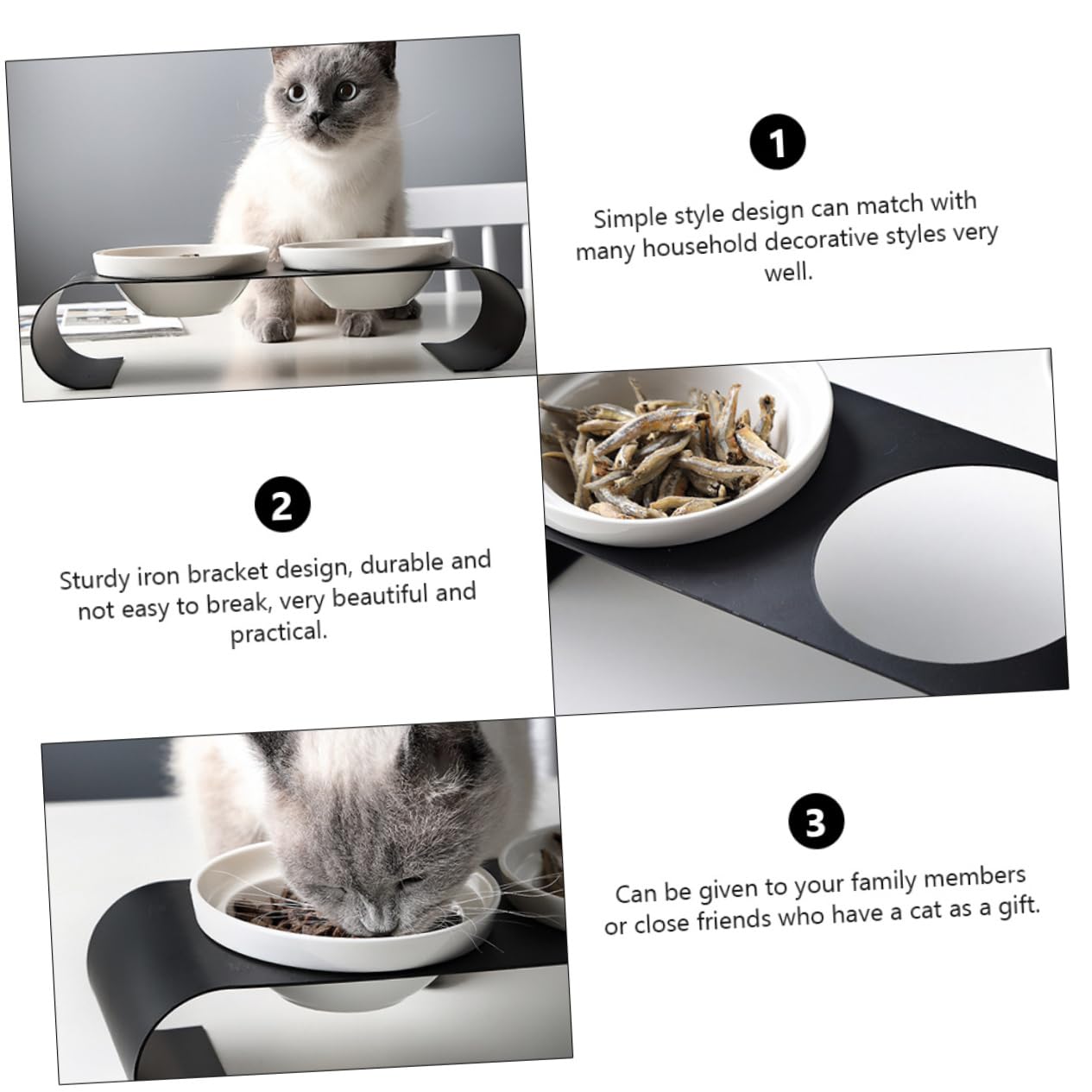 1

Simple style design can match with many household decorative styles very well.

2

Sturdy iron bracket design, durable and not easy to break, very beautiful and practical.

3

Can be given to your family members or close friends who have a cat as a gift.