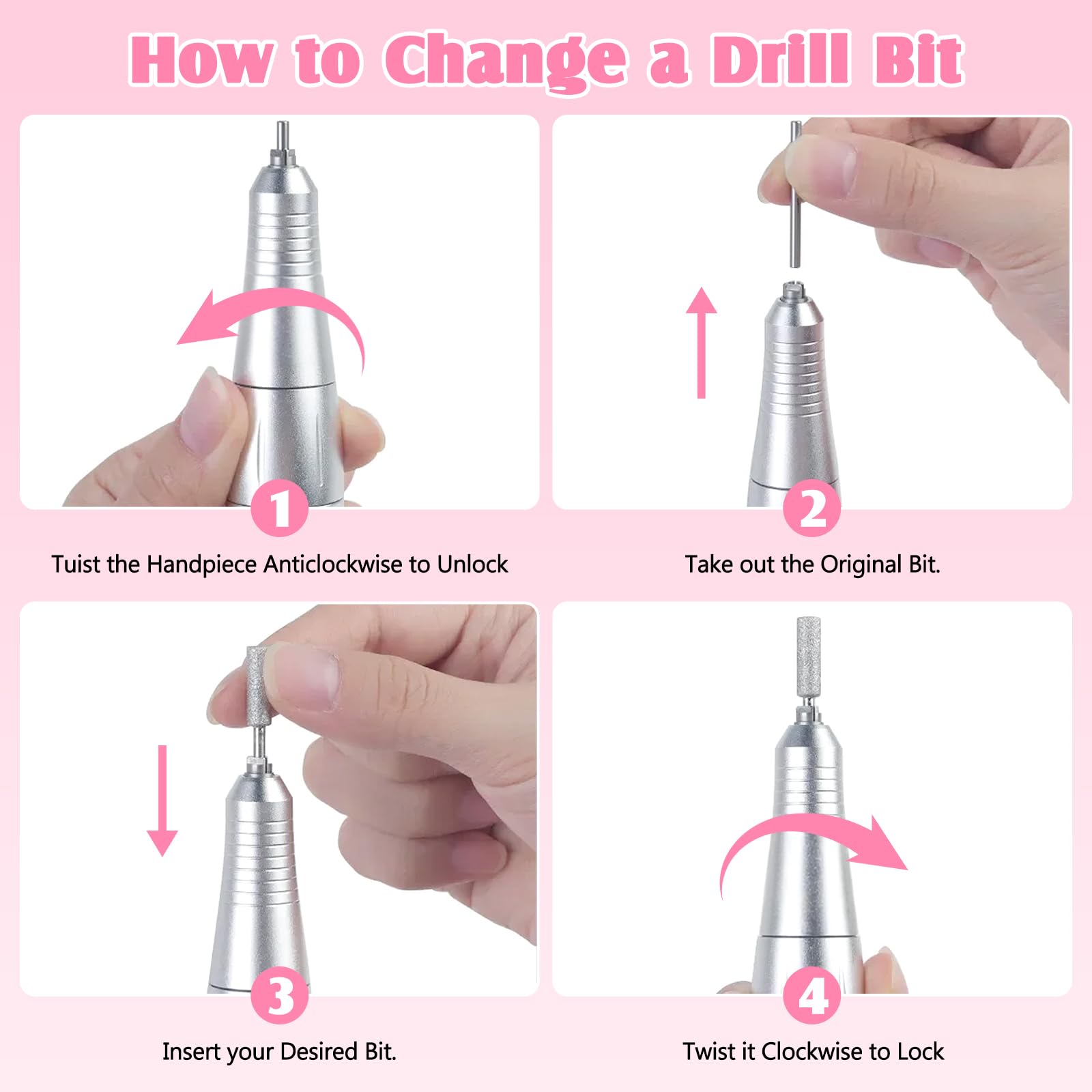 How to Change a Drill Bit

1

Tuist the Handpiece Anticlockwise to Unlock

2

Take out the Original Bit.

3

Insert your Desired Bit.

4

Twist it Clockwise to Lock