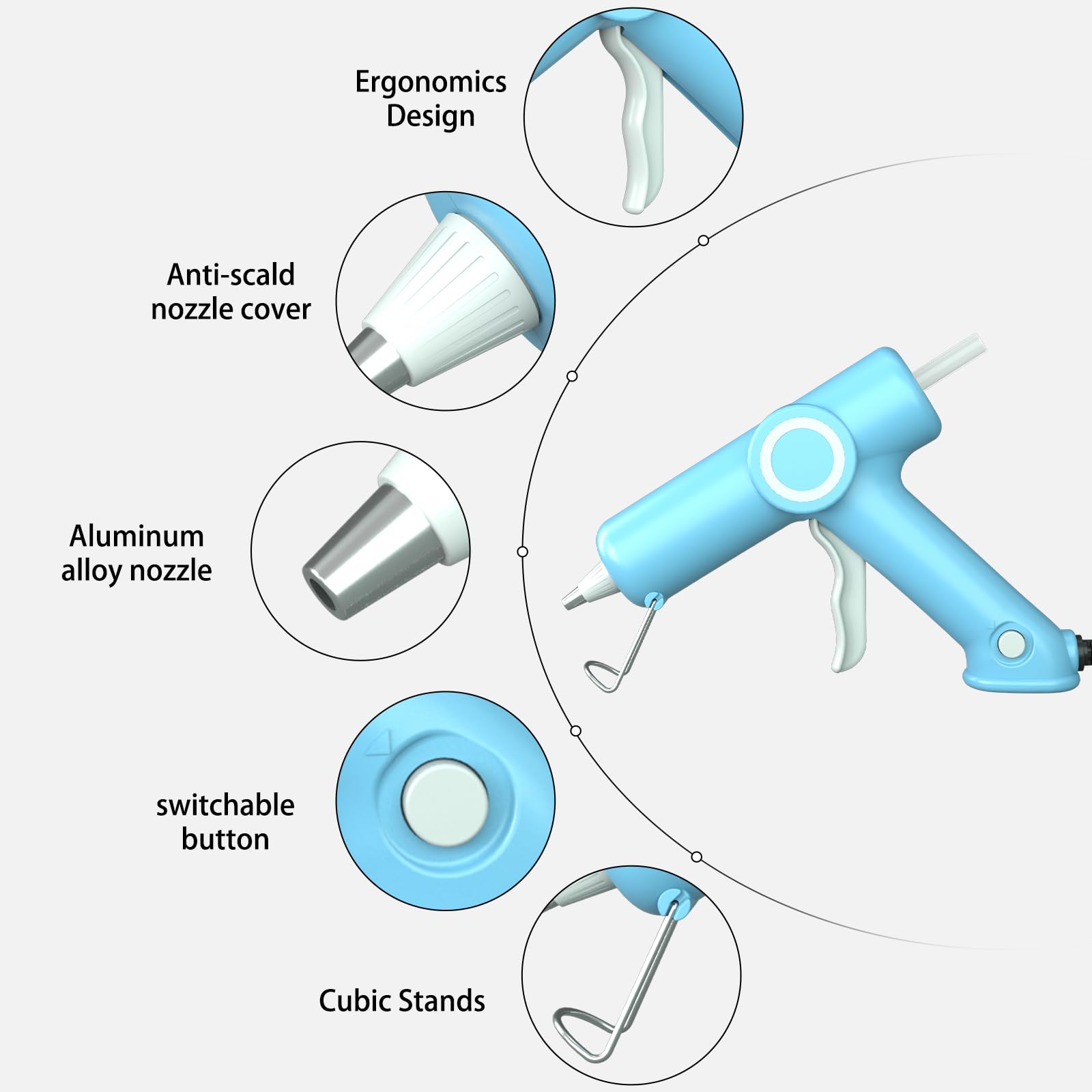 Ergonomics Design

Anti-scald nozzle cover

Aluminum alloy nozzle

switchable button

Cubic Stands