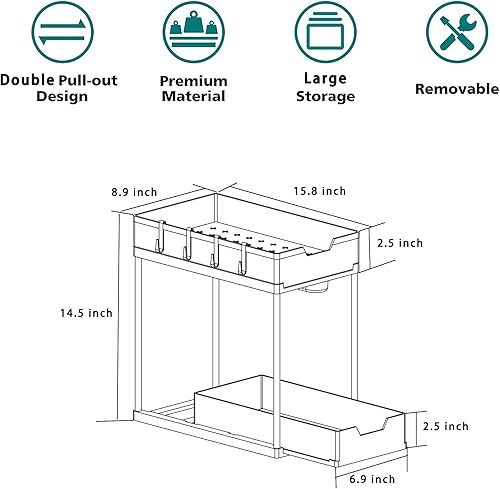 Double Pull-out Design

Premium Material

Large Storage

Removable

8.9 inch
15.8 inch
2.5 inch
14.5 inch
2.5 inch
6.9 inch