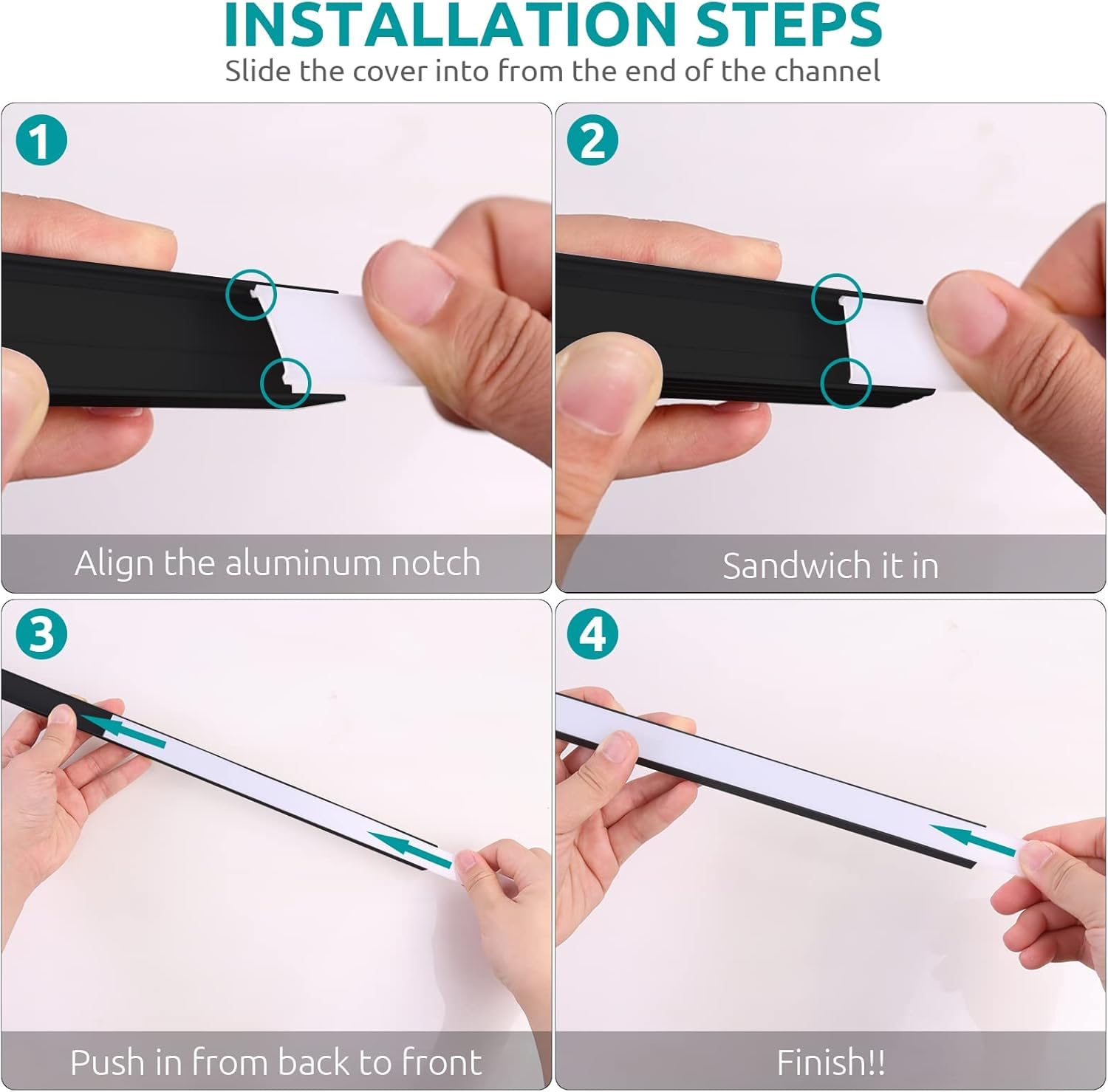 INSTALLATION STEPS
Slide the cover into from the end of the channel

1
Align the aluminum notch

2
Sandwich it in

3
Push in from back to front

4
Finish!!