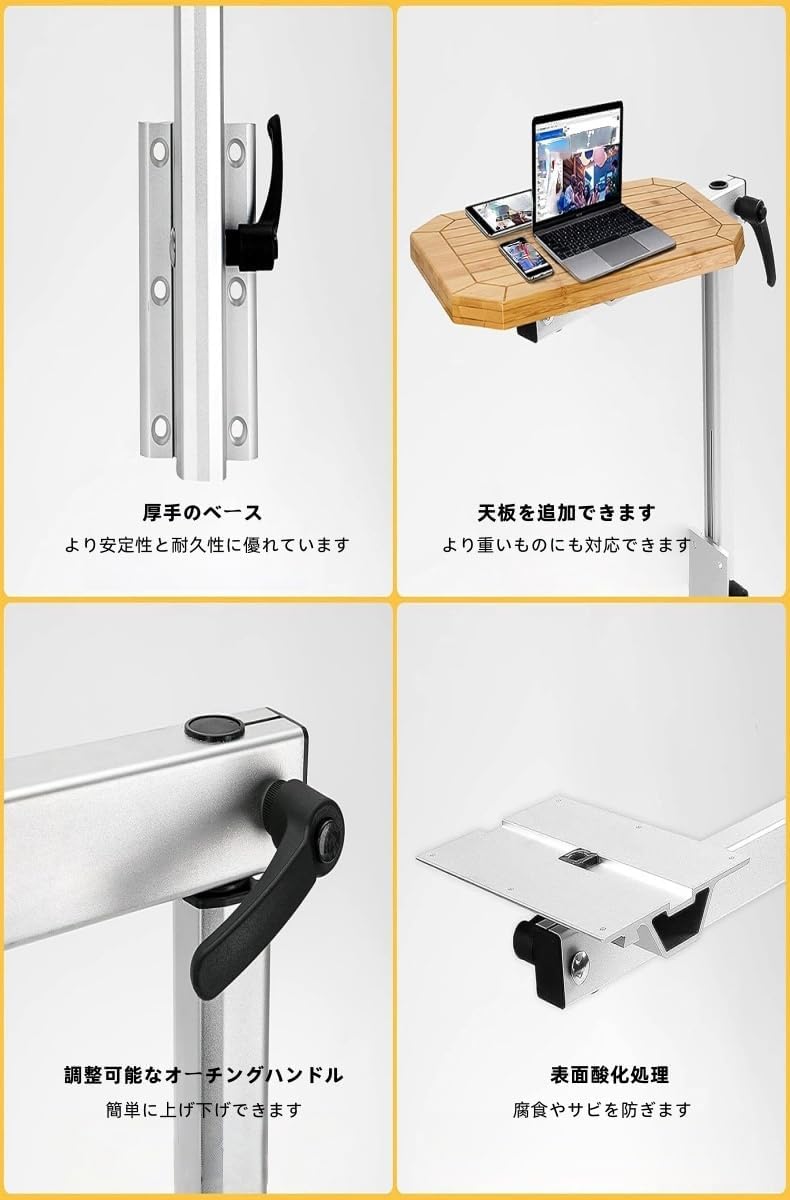 厚手のベース
より安定性と耐久性に優れています

天板を追加できます
より重いものにも対応できます

調整可能なオーチングハンドル
簡単に上げ下げできます

表面酸化処理
腐食やサビを防ぎます