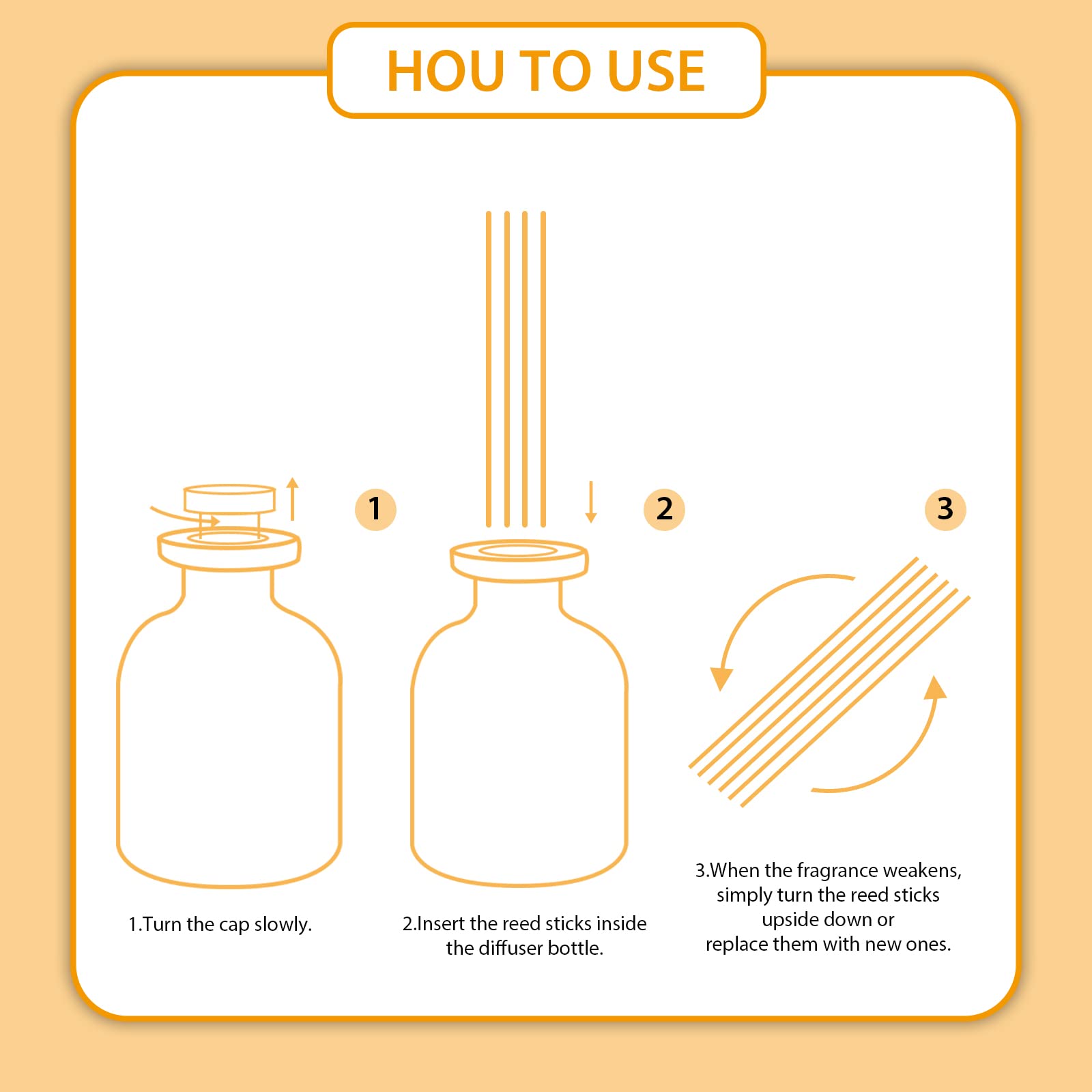 HOU TO USE

1

2

3

1.Turn the cap slowly.

2.Insert the reed sticks inside the diffuser bottle.

3.When the fragrance weakens, simply turn the reed sticks upside down or replace them with new ones.