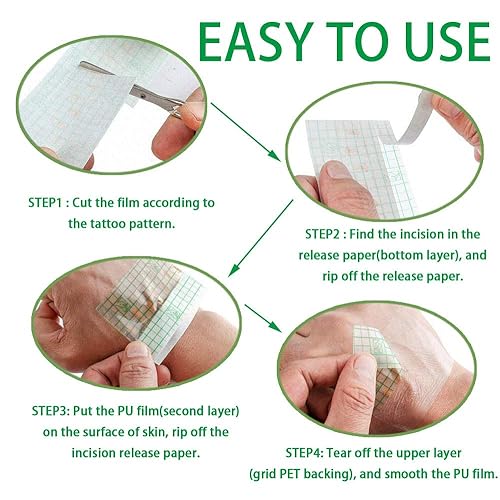 EASY TO USE

STEP1 : Cut the film according to the tattoo pattern.

STEP2 : Find the incision in the release paper(bottom layer), and rip off the release paper.

STEP3: Put the PU film(second layer) on the surface of skin, rip off the incision release paper.

STEP4: Tear off the upper layer (grid PET backing), and smooth the PU film.