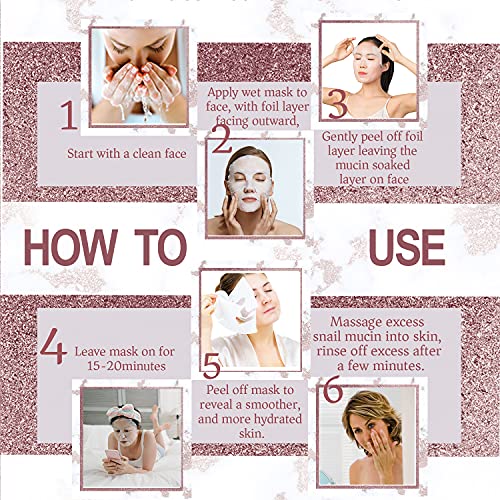 1

Start with a clean face

Apply wet mask to face, with foil layer facing outward,

2

3

Gently peel off foil layer leaving the mucin soaked layer on face

HOW TO USE

4 Leave mask on for 15-20minutes

5

Peel off mask to reveal a smoother, and more hydrated skin.

Massage excess snail mucin into skin, rinse off excess after a few minutes.

6