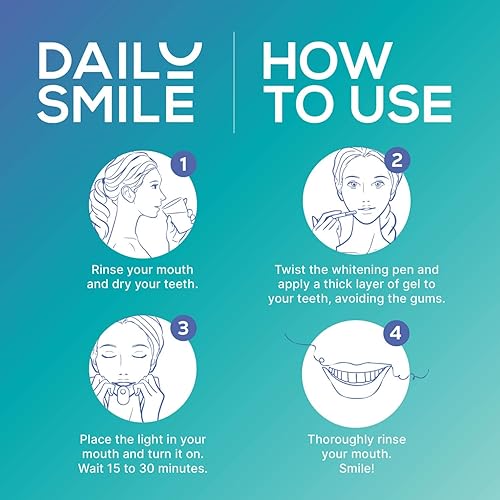 DAILY SMILE

HOW TO USE

1

Rinse your mouth and dry your teeth.

2

Twist the whitening pen and apply a thick layer of gel to your teeth, avoiding the gums.

3

Place the light in your mouth and turn it on. Wait 15 to 30 minutes.

4

Thoroughly rinse your mouth. Smile!