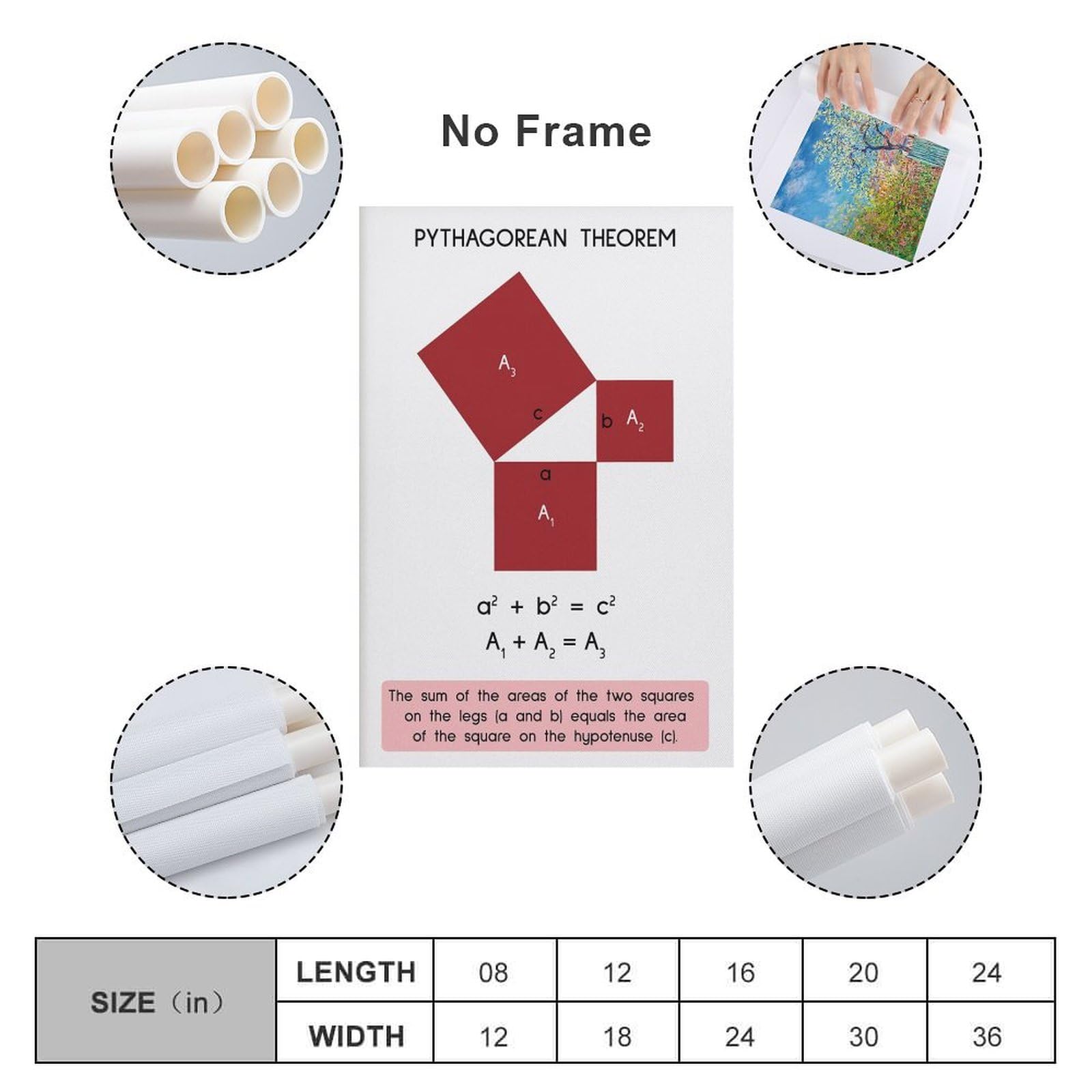 No Frame

PYTHAGOREAN THEOREM

$A_3$

c

b $A_2$

a

$A_1$

$a^2 + b^2 = c^2$

$A_1 + A_2 = A_3$

The sum of the areas of the two squares on the legs (a and b) equals the area of the square on the hypotenuse (c).

| SIZE（in） | LENGTH | 08 | 12 | 16 | 20 | 24 |
|---|---|---|---|---|---|---|
| | WIDTH | 12 | 18 | 24 | 30 | 36 |