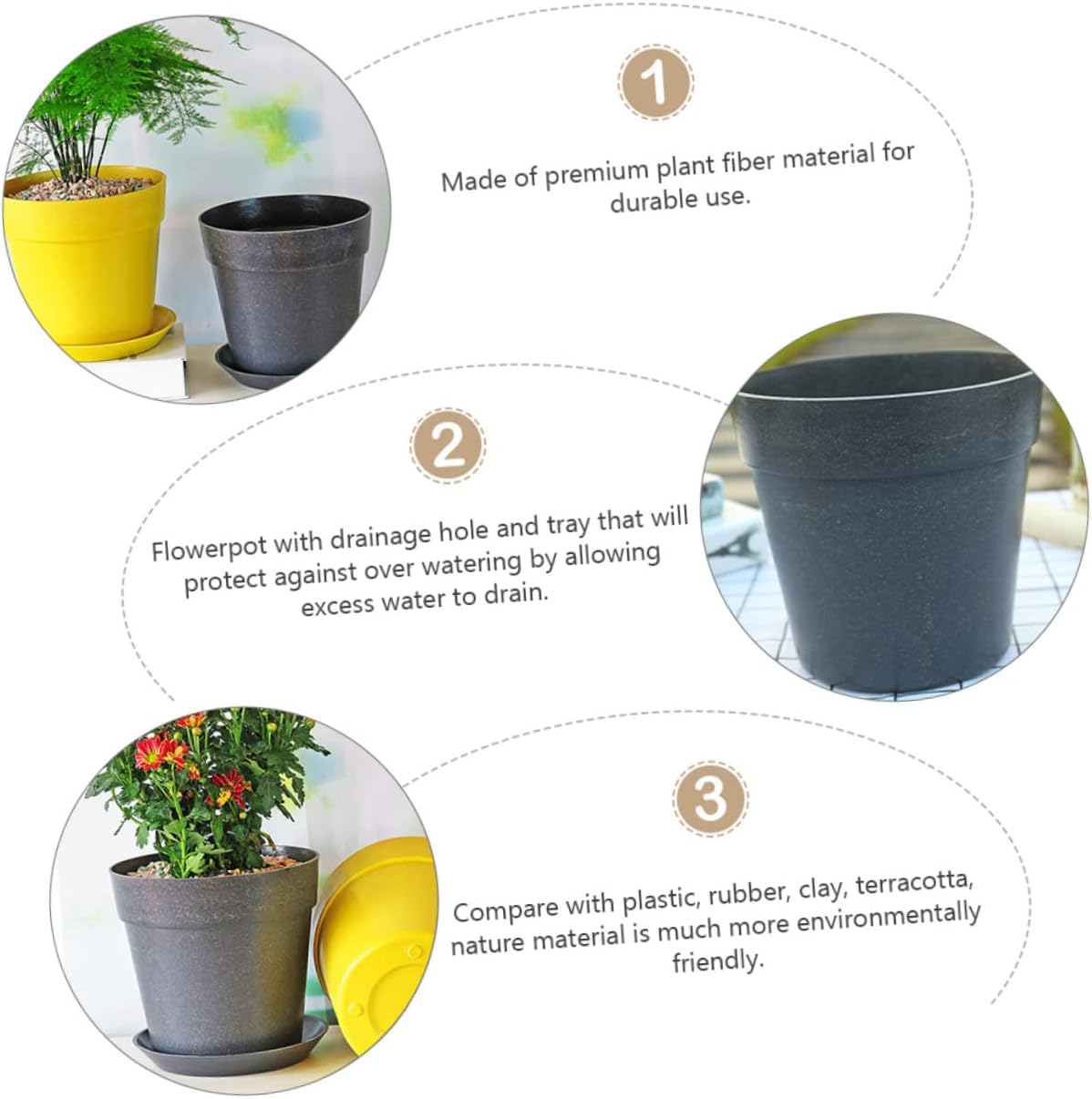 1

Made of premium plant fiber material for durable use.

2

Flowerpot with drainage hole and tray that will protect against over watering by allowing excess water to drain.

3

Compare with plastic, rubber, clay, terracotta, nature material is much more environmentally friendly.