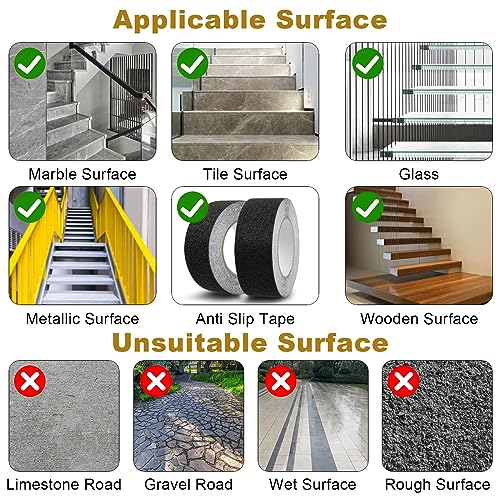 Applicable Surface

Marble Surface

Tile Surface

Glass

Metallic Surface

Anti Slip Tape

Wooden Surface

Unsuitable Surface

Limestone Road

Gravel Road

Wet Surface

Rough Surface