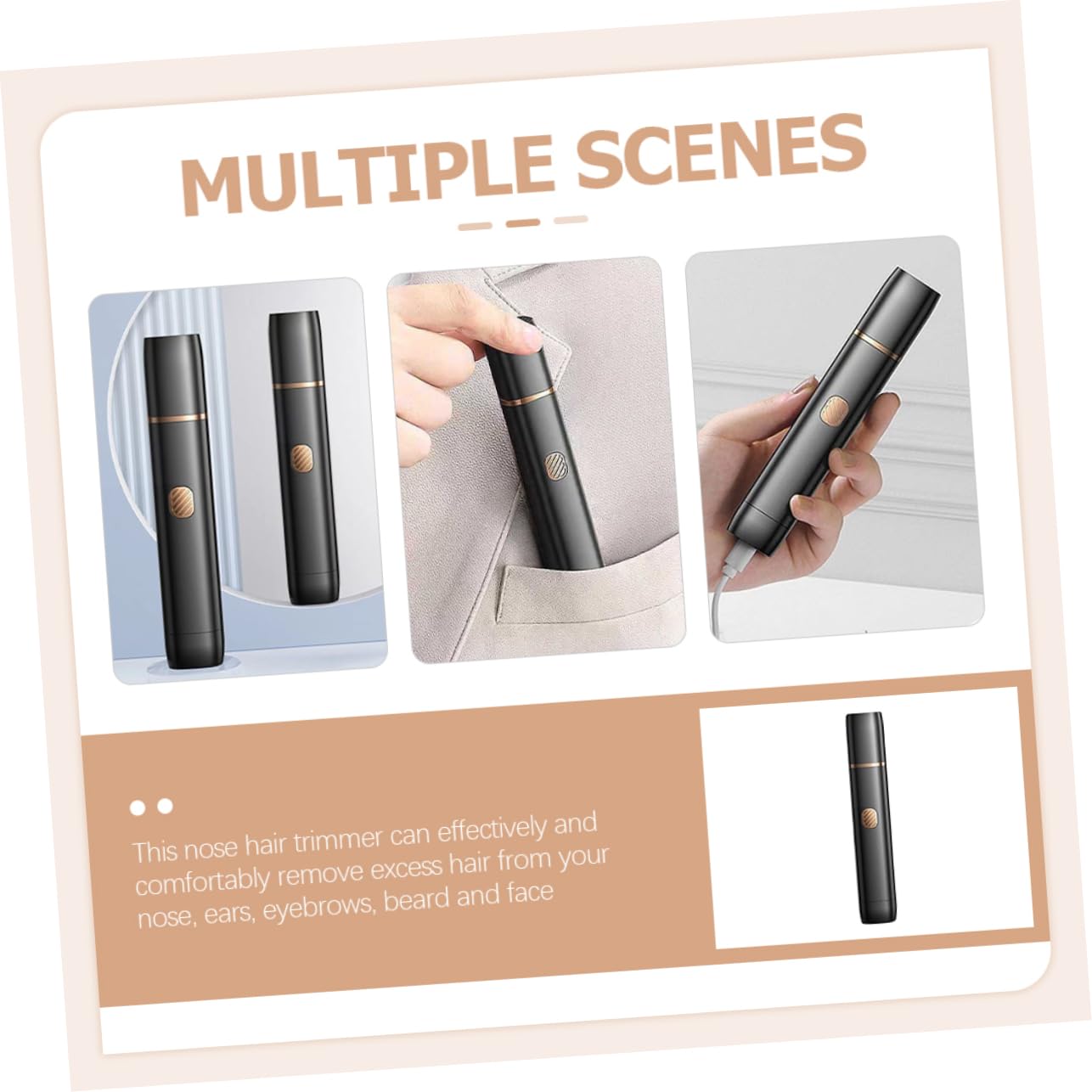 MULTIPLE SCENES

This nose hair trimmer can effectively and comfortably remove excess hair from your nose, ears, eyebrows, beard and face