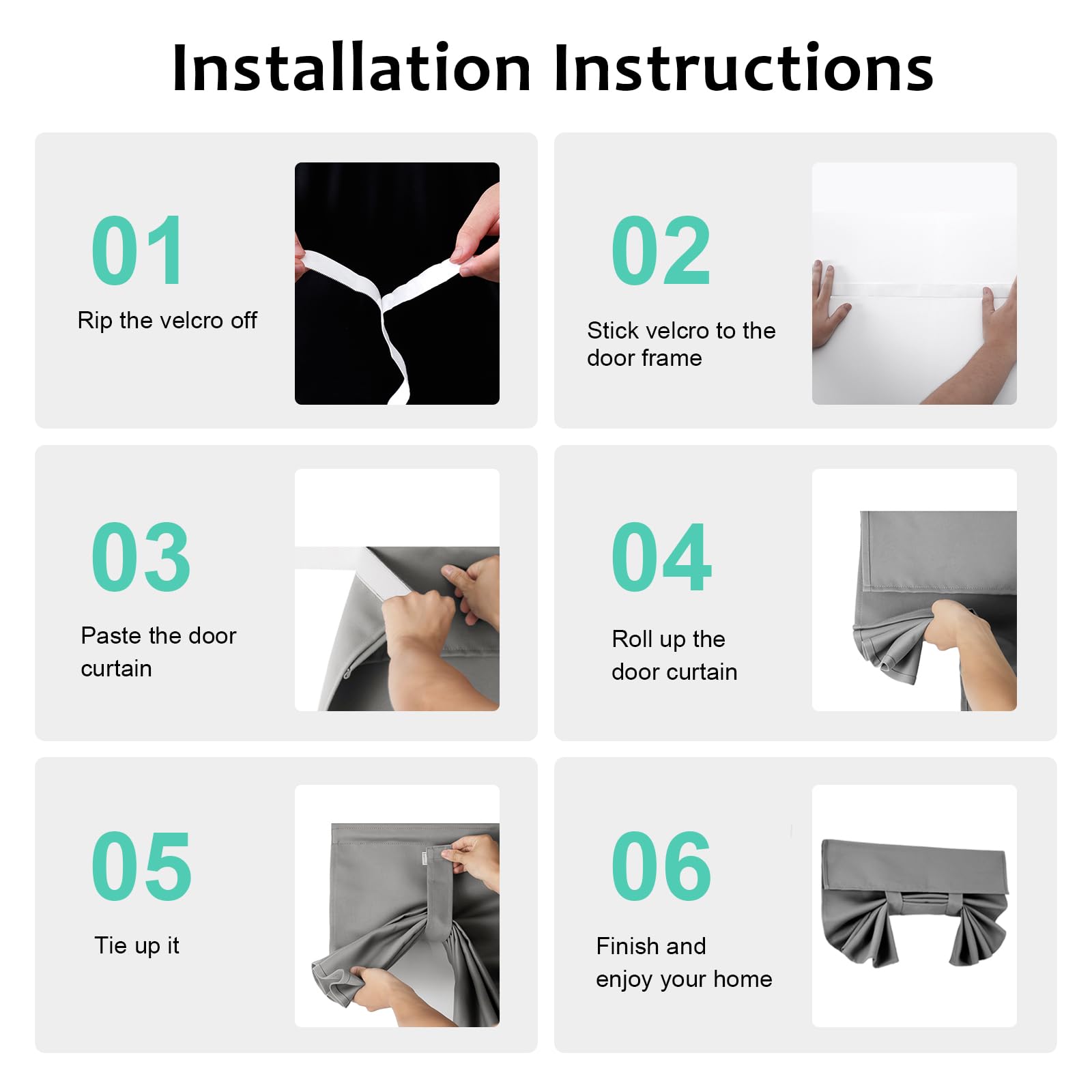 Installation Instructions

01
Rip the velcro off

02
Stick velcro to the door frame

03
Paste the door curtain

04
Roll up the door curtain

05
Tie up it

06
Finish and enjoy your home