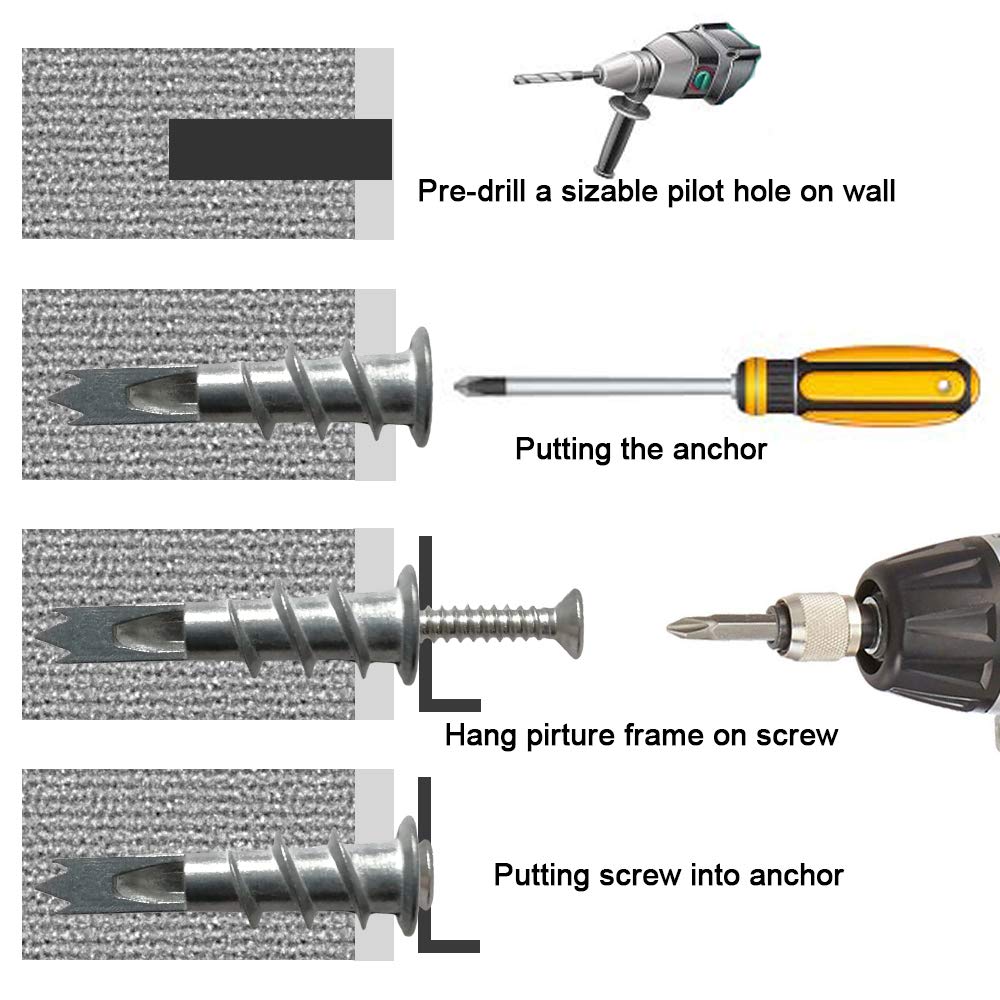 Pre-drill a sizable pilot hole on wall

Putting the anchor

Hang pirture frame on screw

Putting screw into anchor