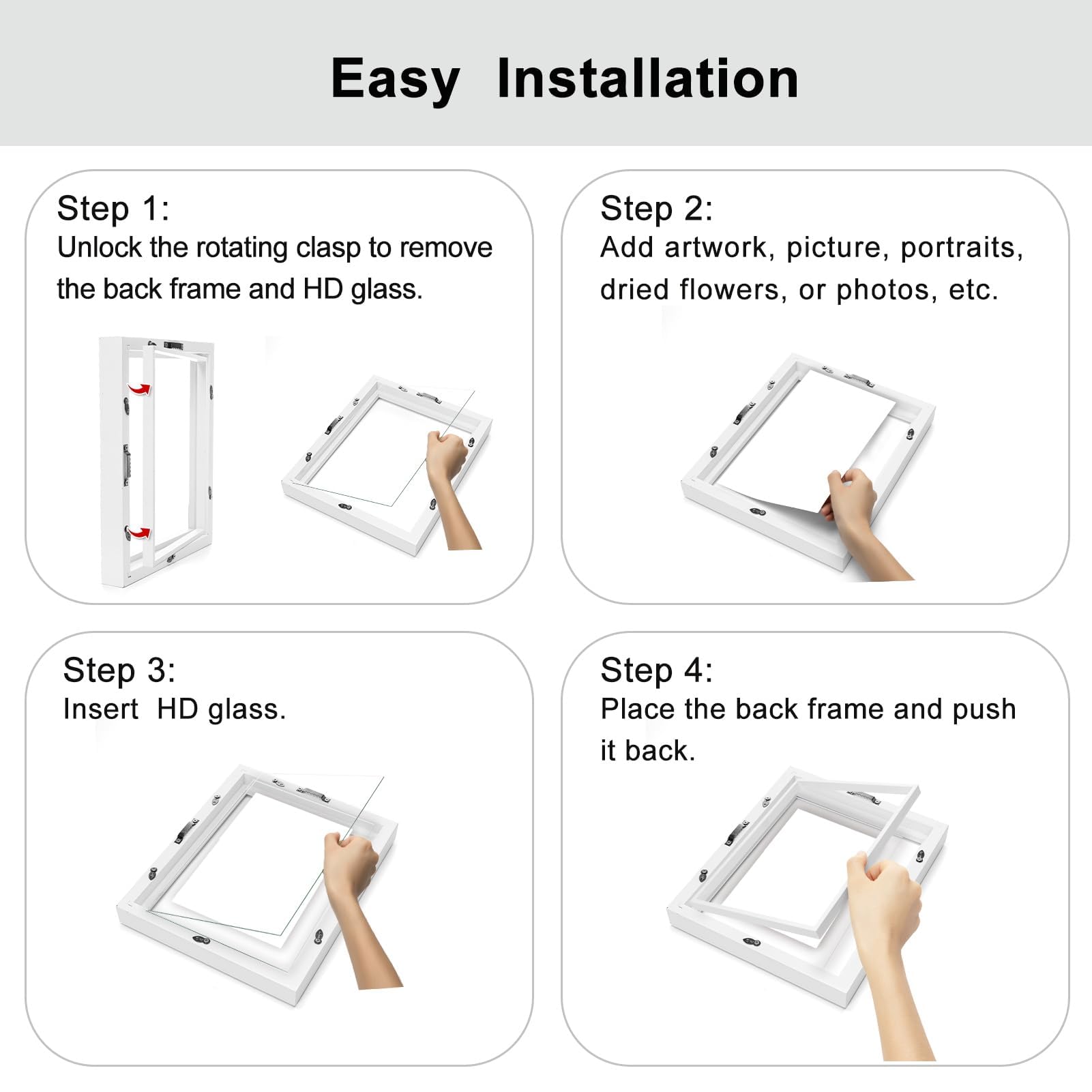 Easy Installation

Step 1:
Unlock the rotating clasp to remove the back frame and HD glass.

Step 2:
Add artwork, picture, portraits, dried flowers, or photos, etc.

Step 3:
Insert HD glass.

Step 4:
Place the back frame and push it back.