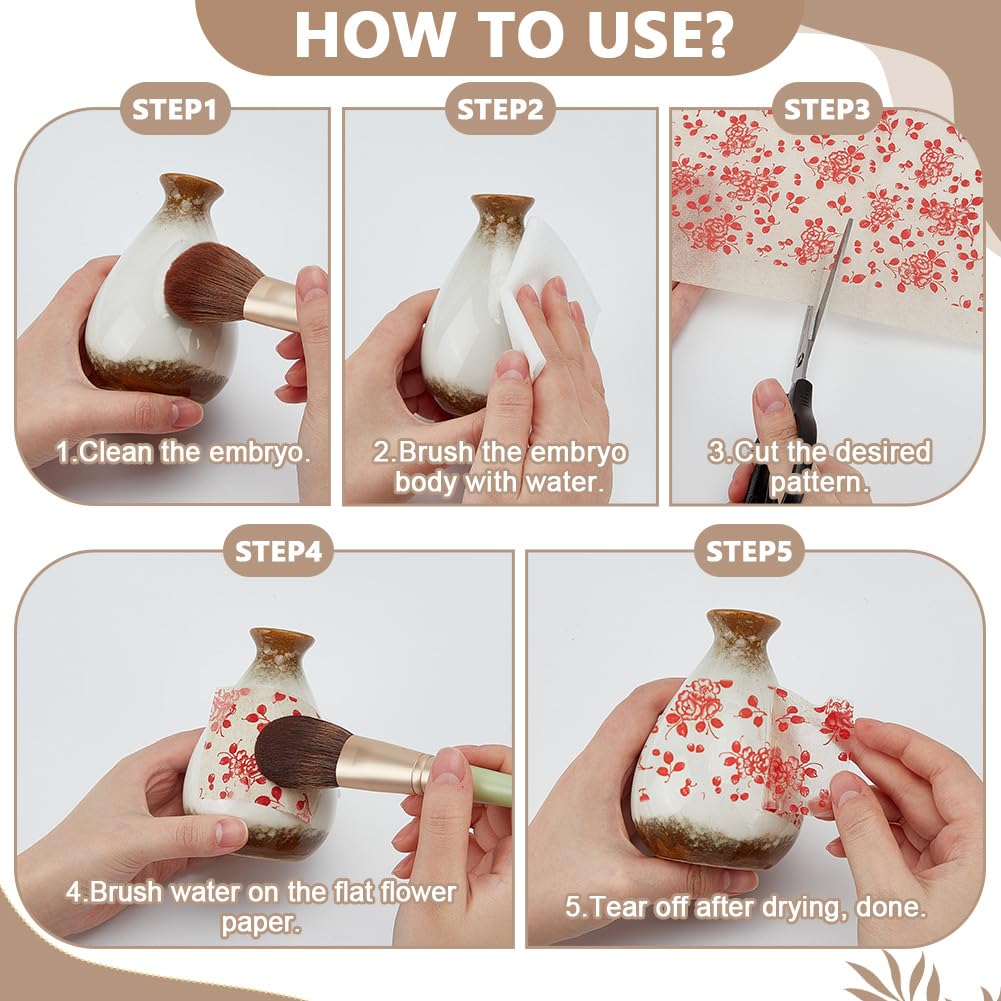 HOW TO USE?

STEP1

1.Clean the embryo.

STEP2

2.Brush the embryo body with water.

STEP3

3.Cut the desired pattern.

STEP4

4.Brush water on the flat flower paper.

STEP5

5.Tear off after drying, done.