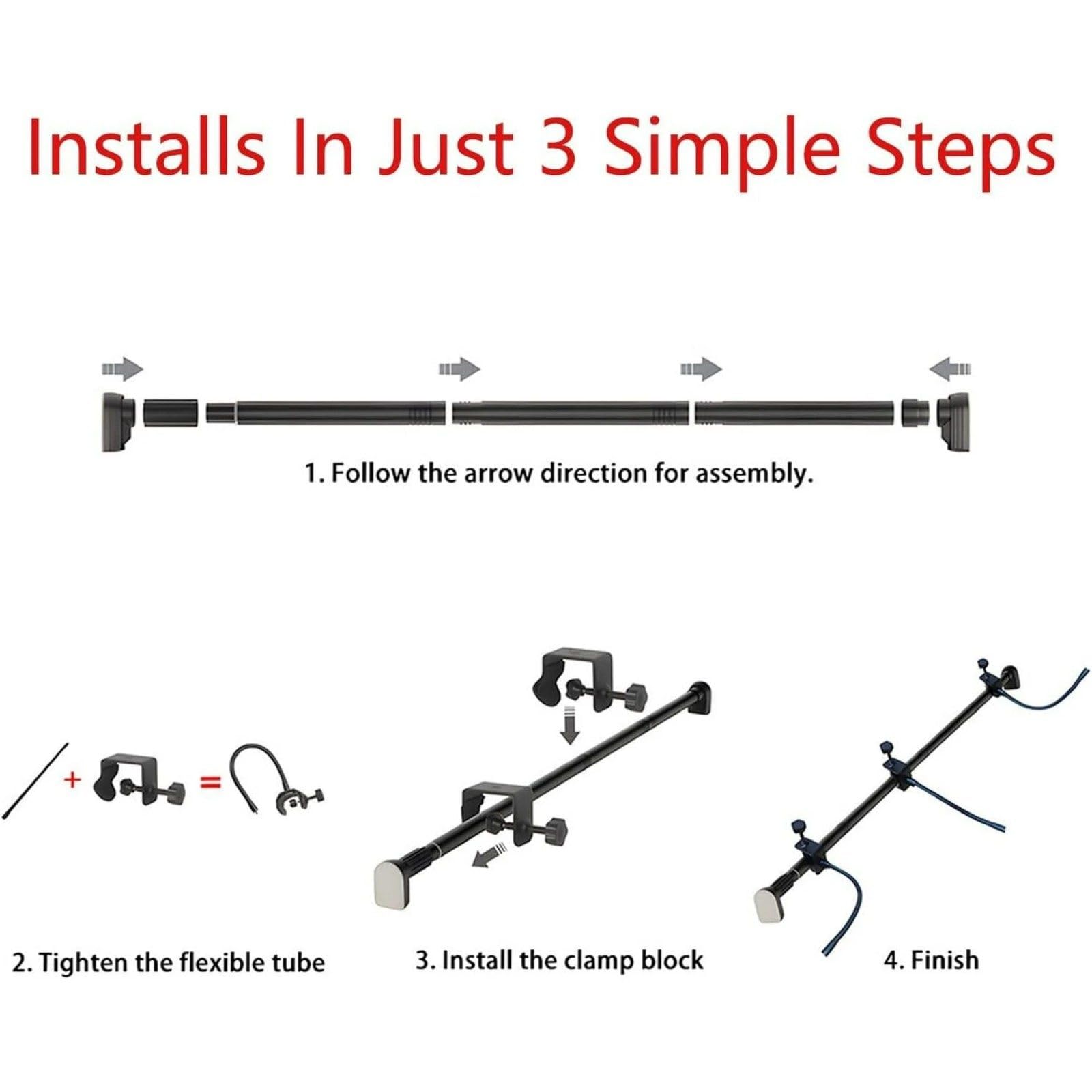 Installs In Just 3 Simple Steps

1. Follow the arrow direction for assembly.

+ =

2. Tighten the flexible tube

3. Install the clamp block

4. Finish