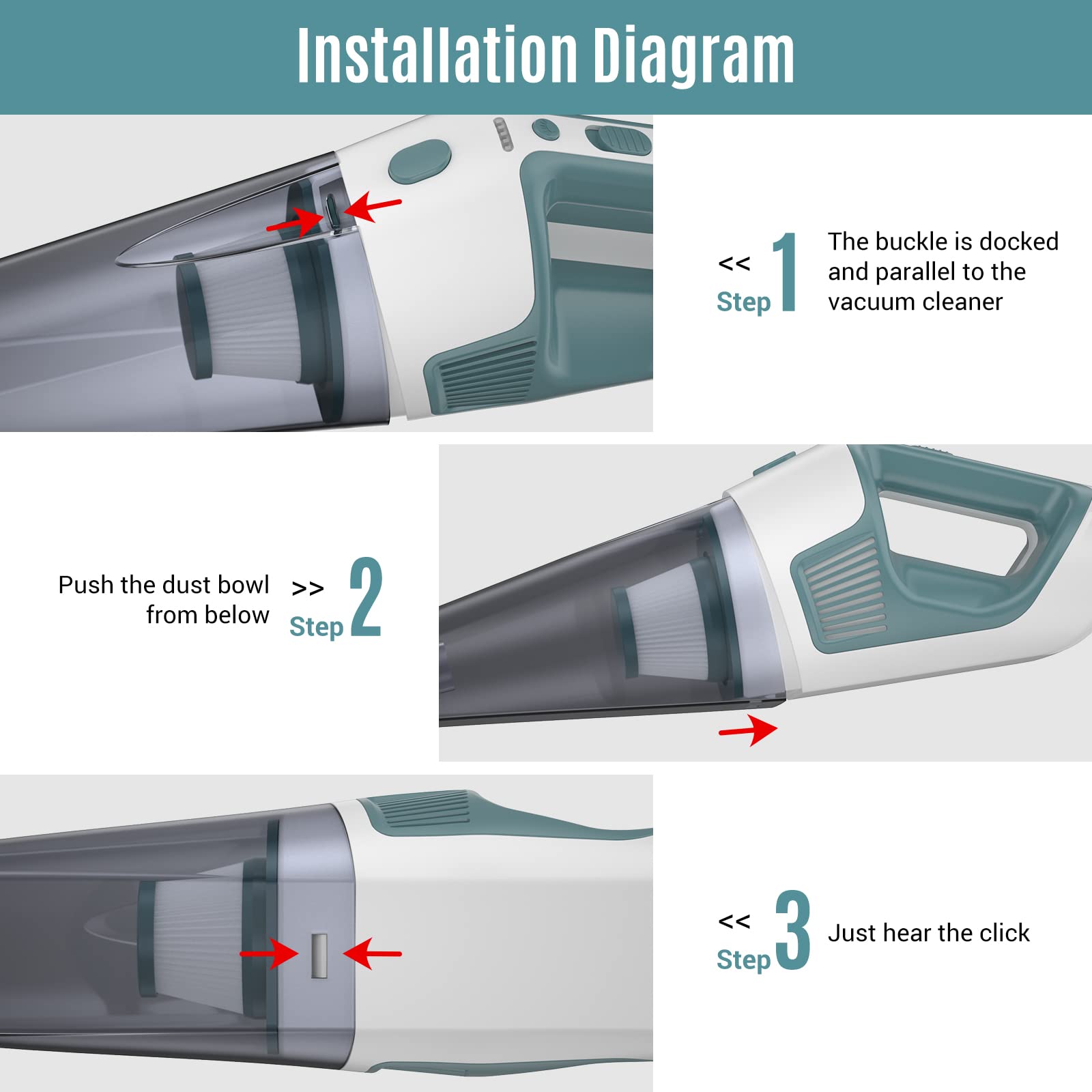 Installation Diagram

<< Step 1 The buckle is docked and parallel to the vacuum cleaner

Push the dust bowl from below >> Step 2

<< Step 3 Just hear the click