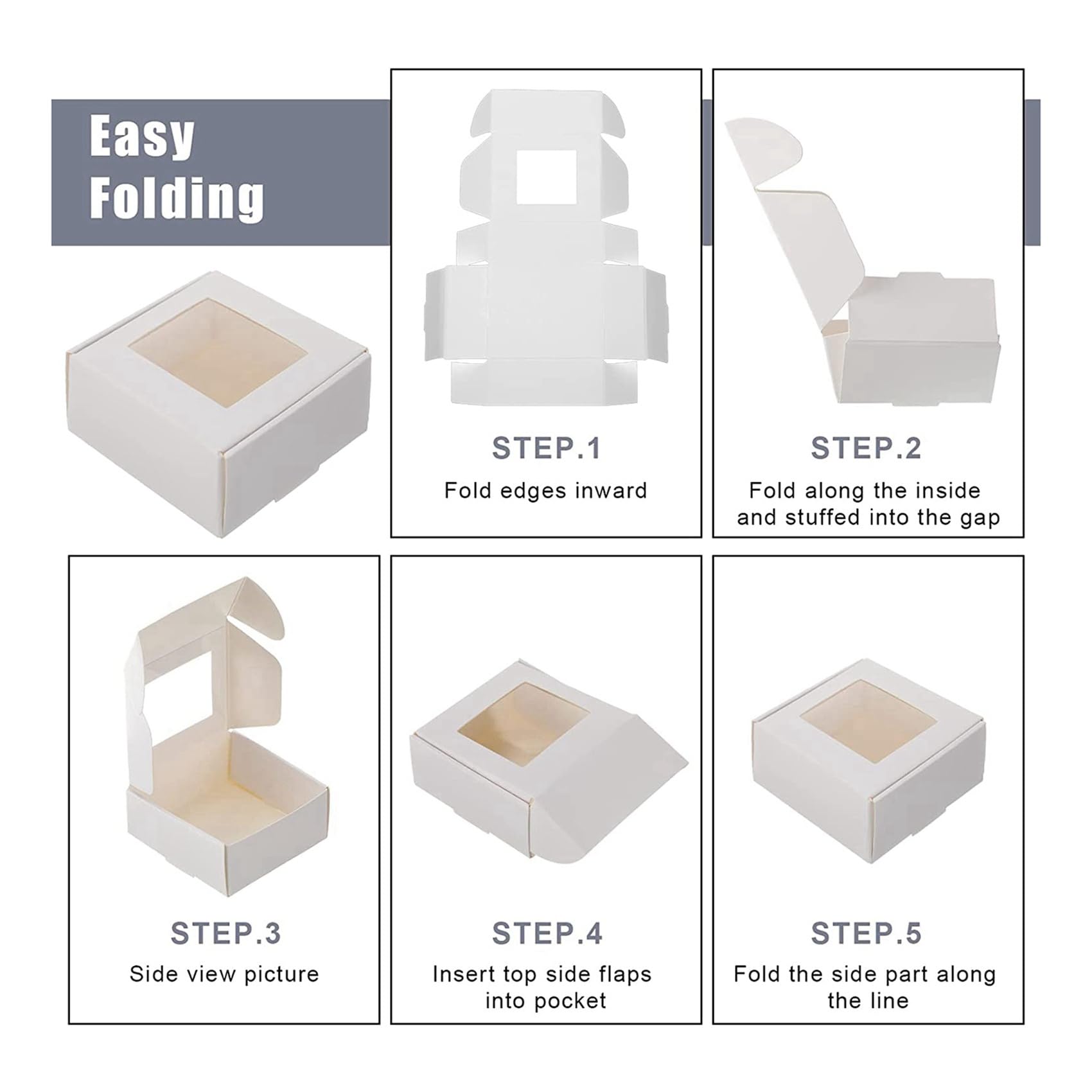 Easy Folding

STEP.1
Fold edges inward

STEP.2
Fold along the inside and stuffed into the gap

STEP.3
Side view picture

STEP.4
Insert top side flaps into pocket

STEP.5
Fold the side part along the line