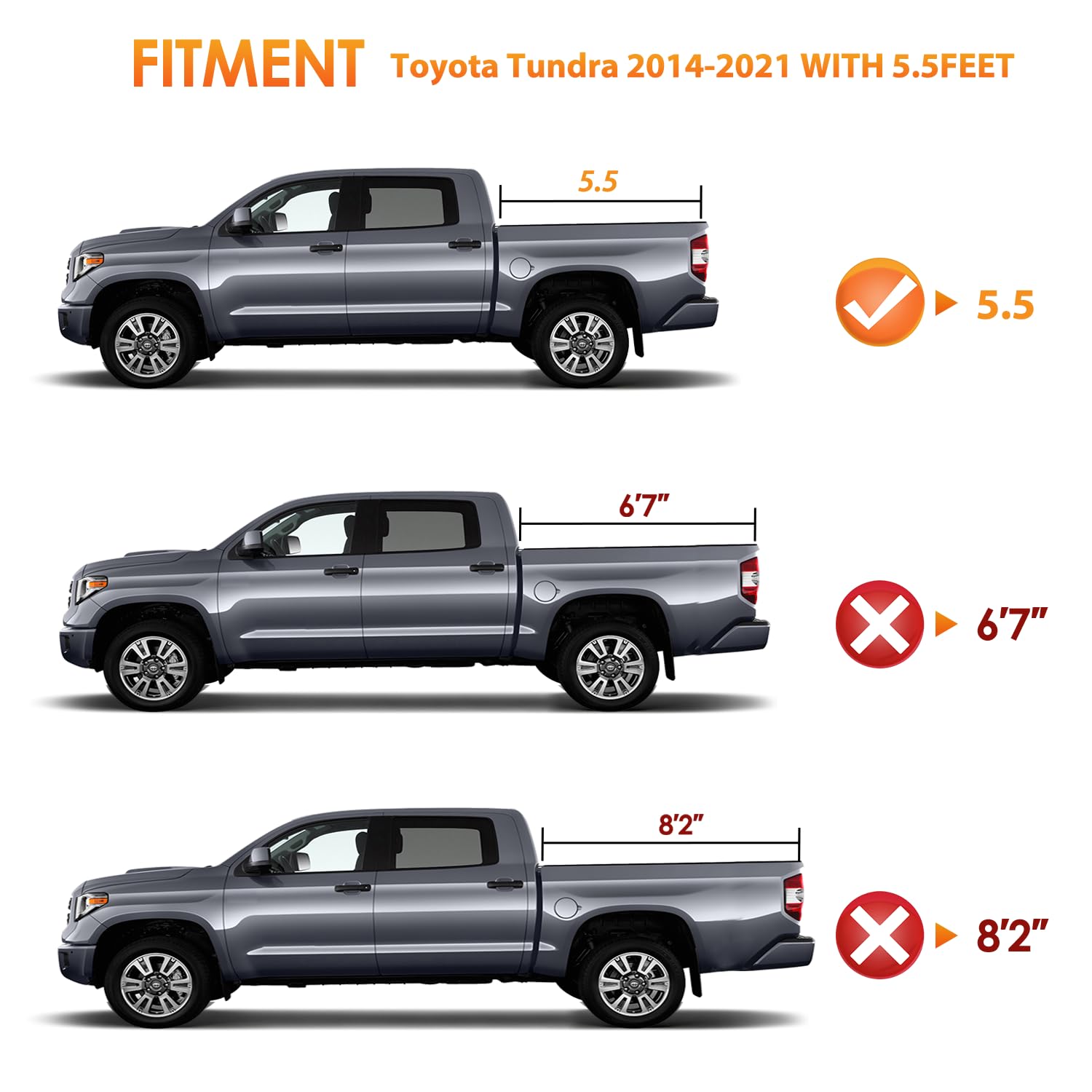 FITMENT Toyota Tundra 2014-2021 WITH 5.5FEET

5.5

5.5

6'7"

6'7"

8'2"

8'2"