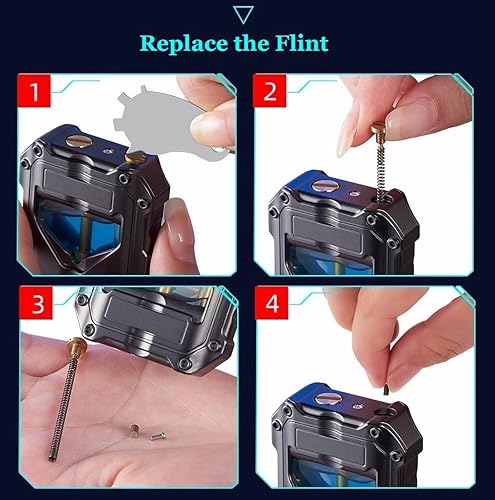 Replace the Flint

1

2

3

4