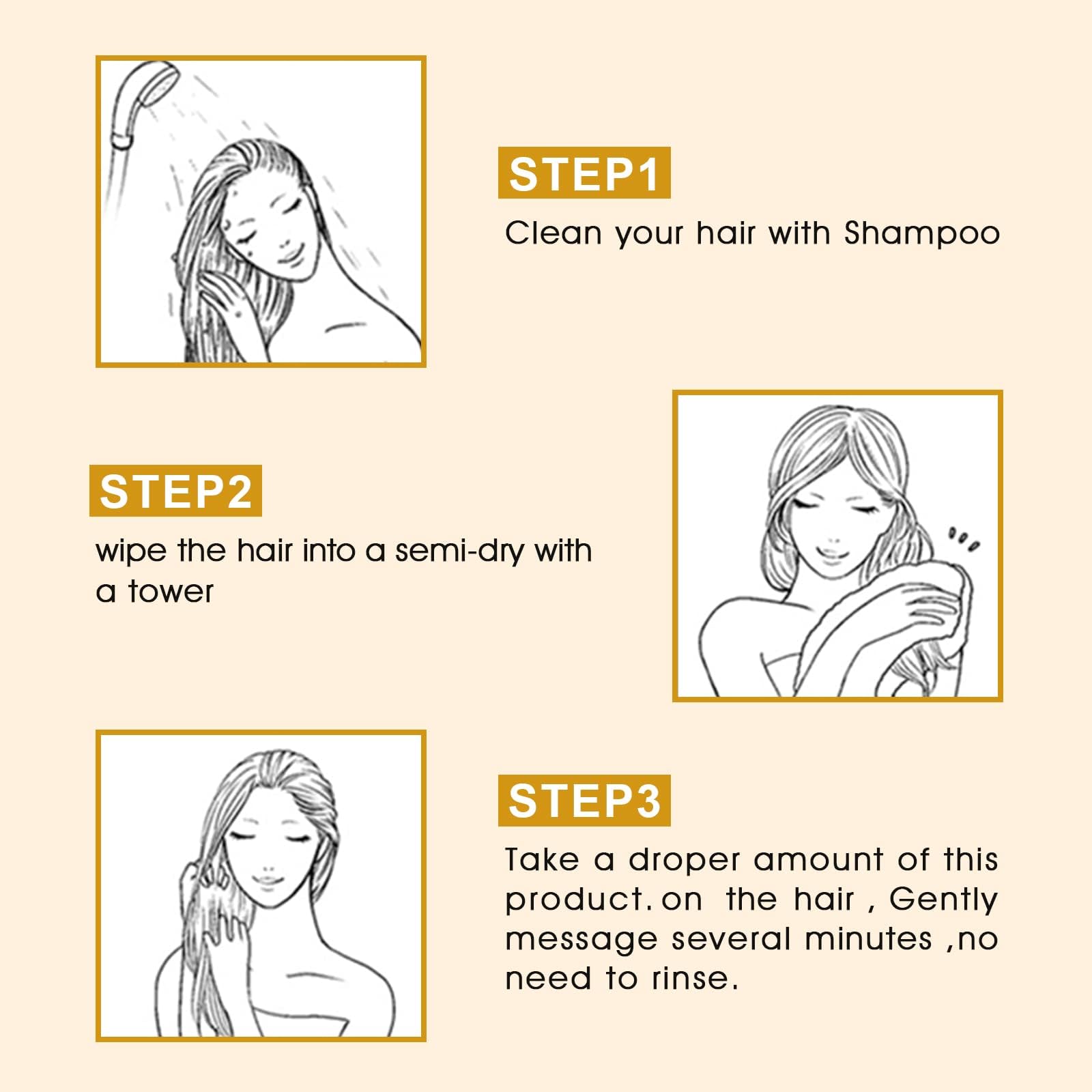 STEP1
Clean your hair with Shampoo

STEP2
wipe the hair into a semi-dry with a tower

STEP3
Take a droper amount of this product. on the hair , Gently message several minutes ,no need to rinse.