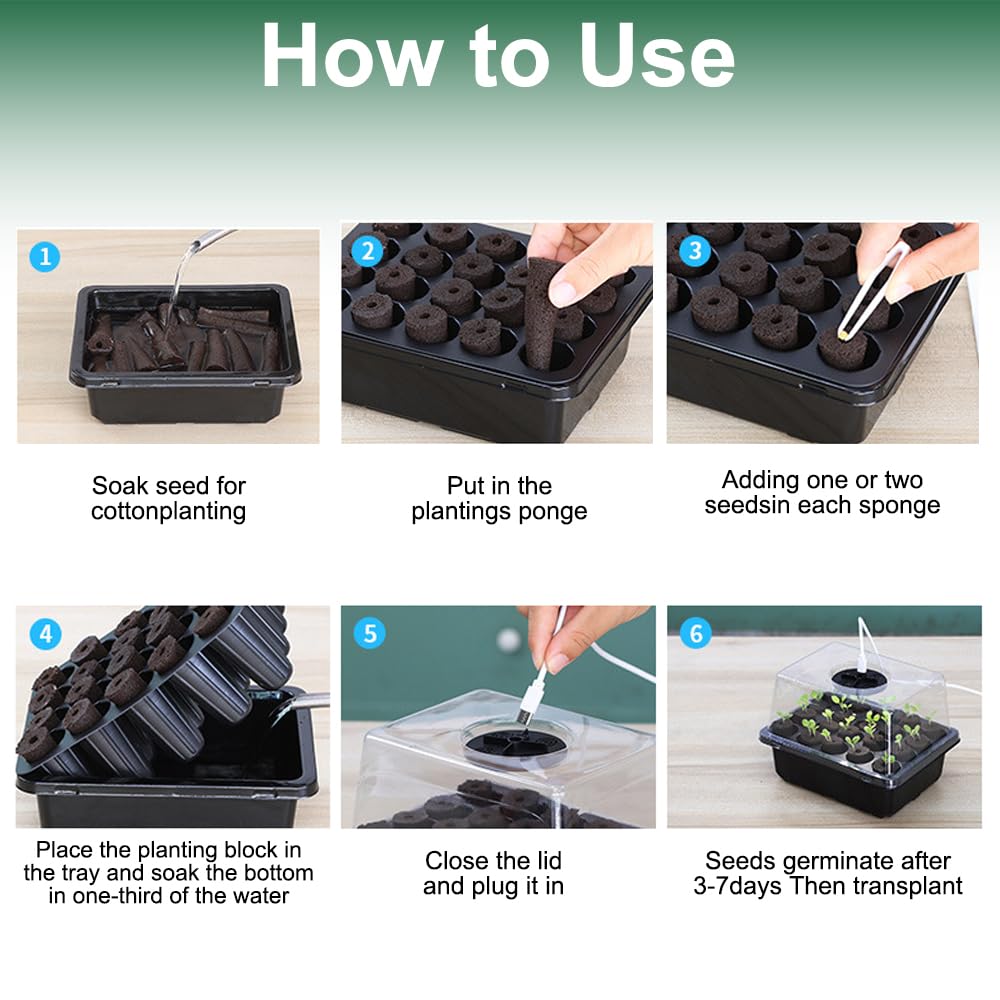 How to Use

1

Soak seed for cottonplanting

2

Put in the plantings ponge

3

Adding one or two seedsin each sponge

4

Place the planting block in the tray and soak the bottom in one-third of the water

5

Close the lid and plug it in

6

Seeds germinate after 3-7days Then transplant