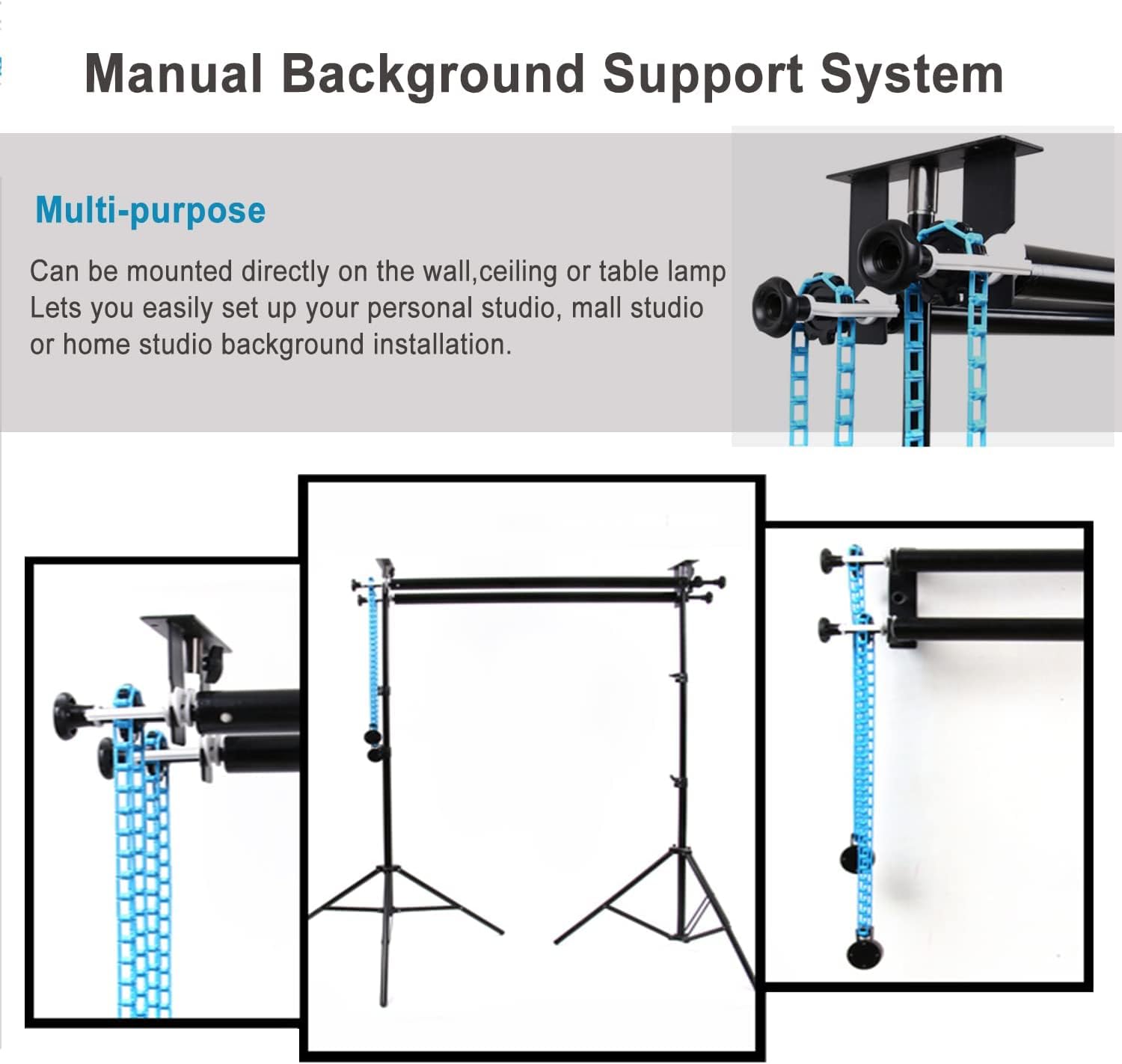 Manual Background Support System

Multi-purpose

Can be mounted directly on the wall,ceiling or table lamp
Lets you easily set up your personal studio, mall studio or home studio background installation.